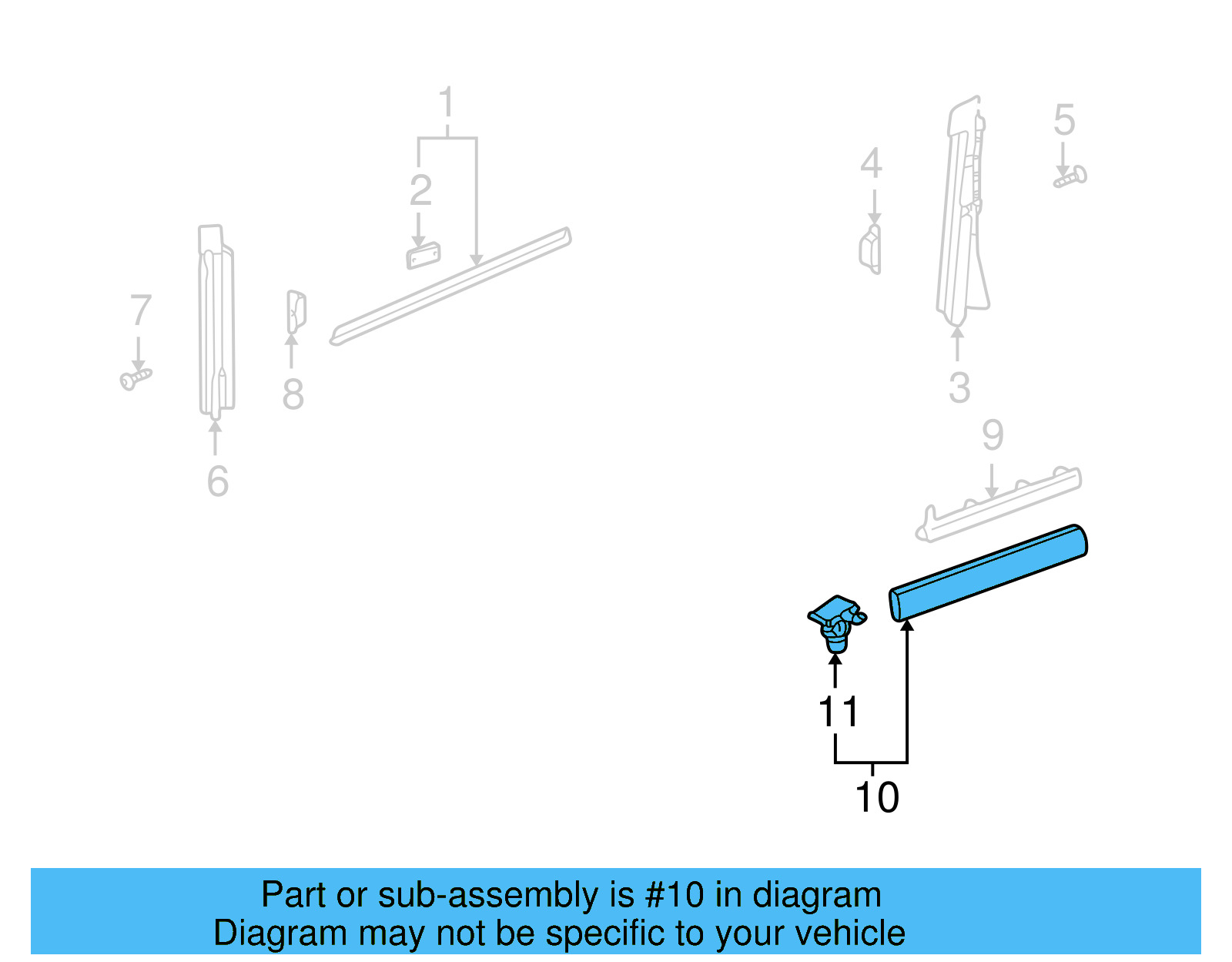 1
2
4
5
7
8
6
3
9
11
10

Part or sub-assembly is #10 in diagram
Diagram may not be specific to your vehicle