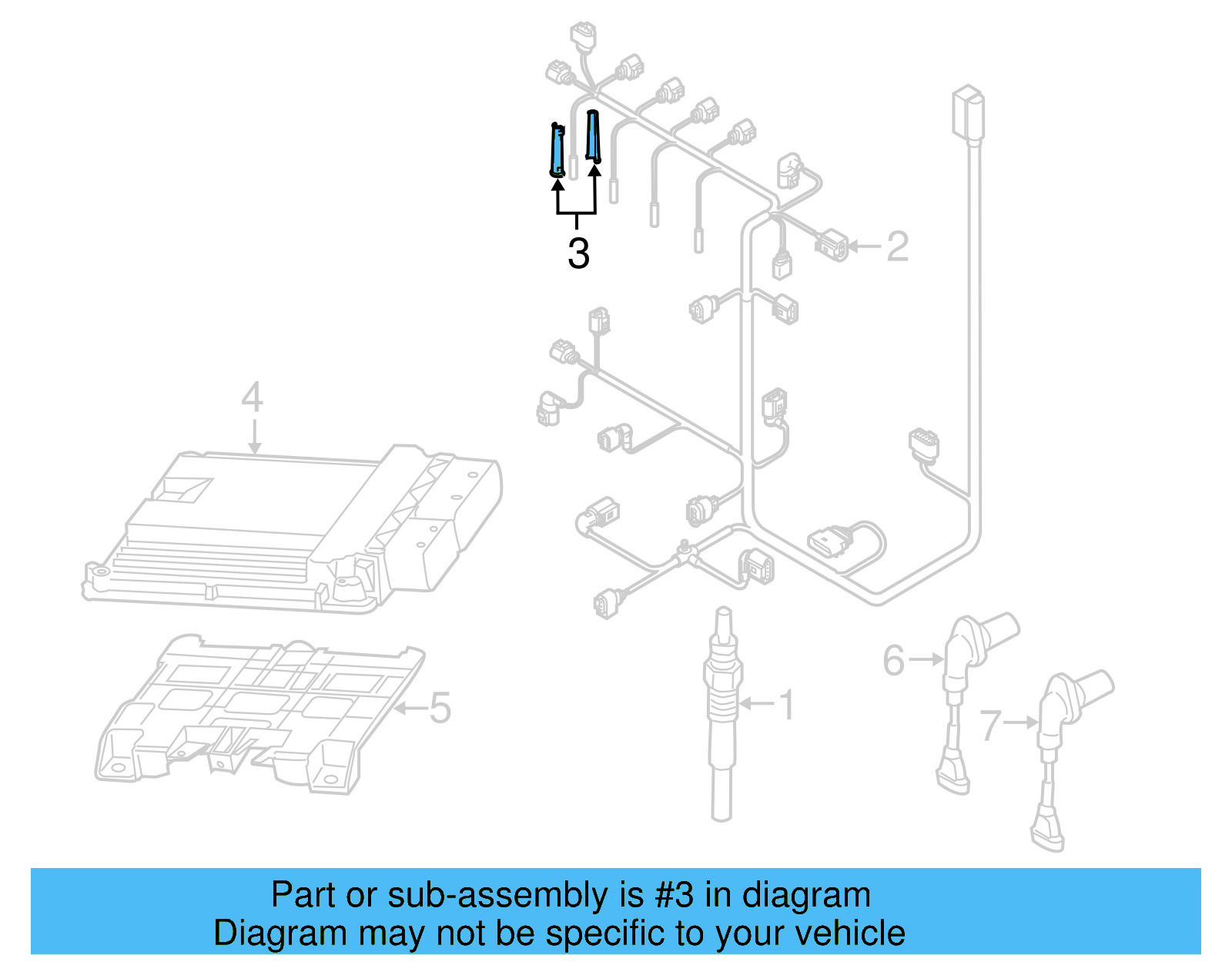 3

2

4

5

1

6

7

Part or sub-assembly is #3 in diagram
Diagram may not be specific to your vehicle