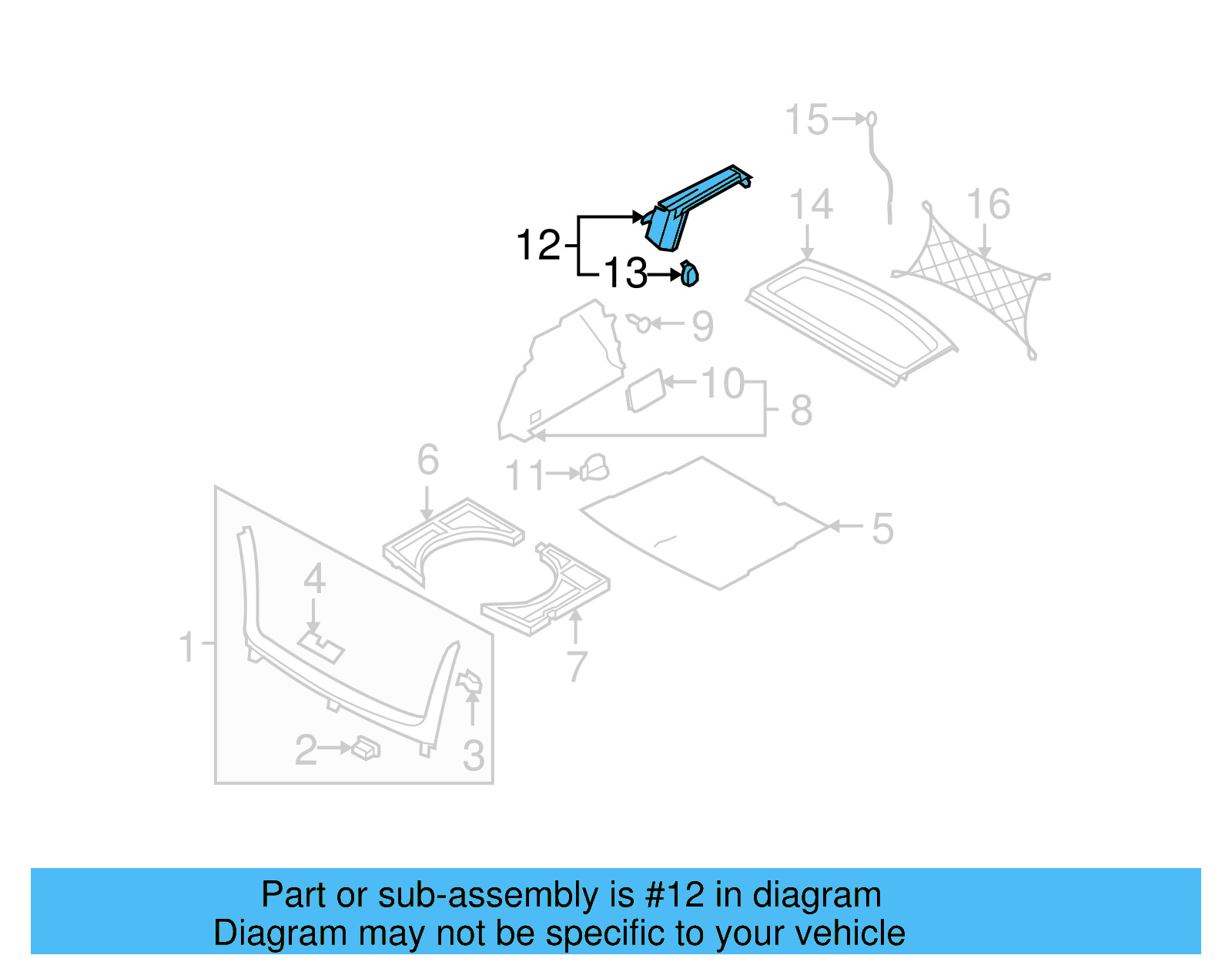 15
14
16
12
13
9
10
8
6
11
5
4
1
7
2
3

Part or sub-assembly is #12 in diagram
Diagram may not be specific to your vehicle