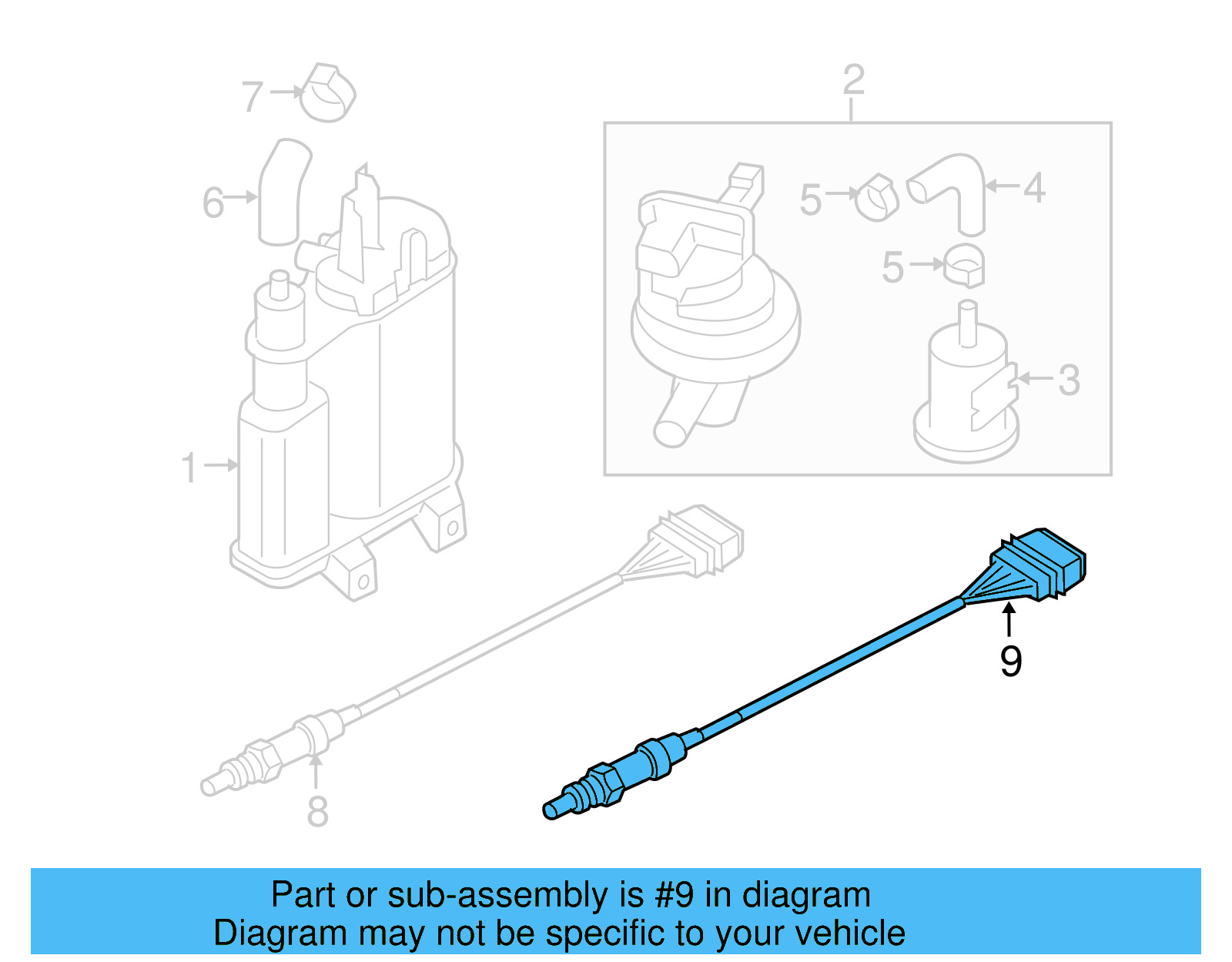 7
2
6
5
4
5
3
1
9
8

Part or sub-assembly is #9 in diagram
Diagram may not be specific to your vehicle