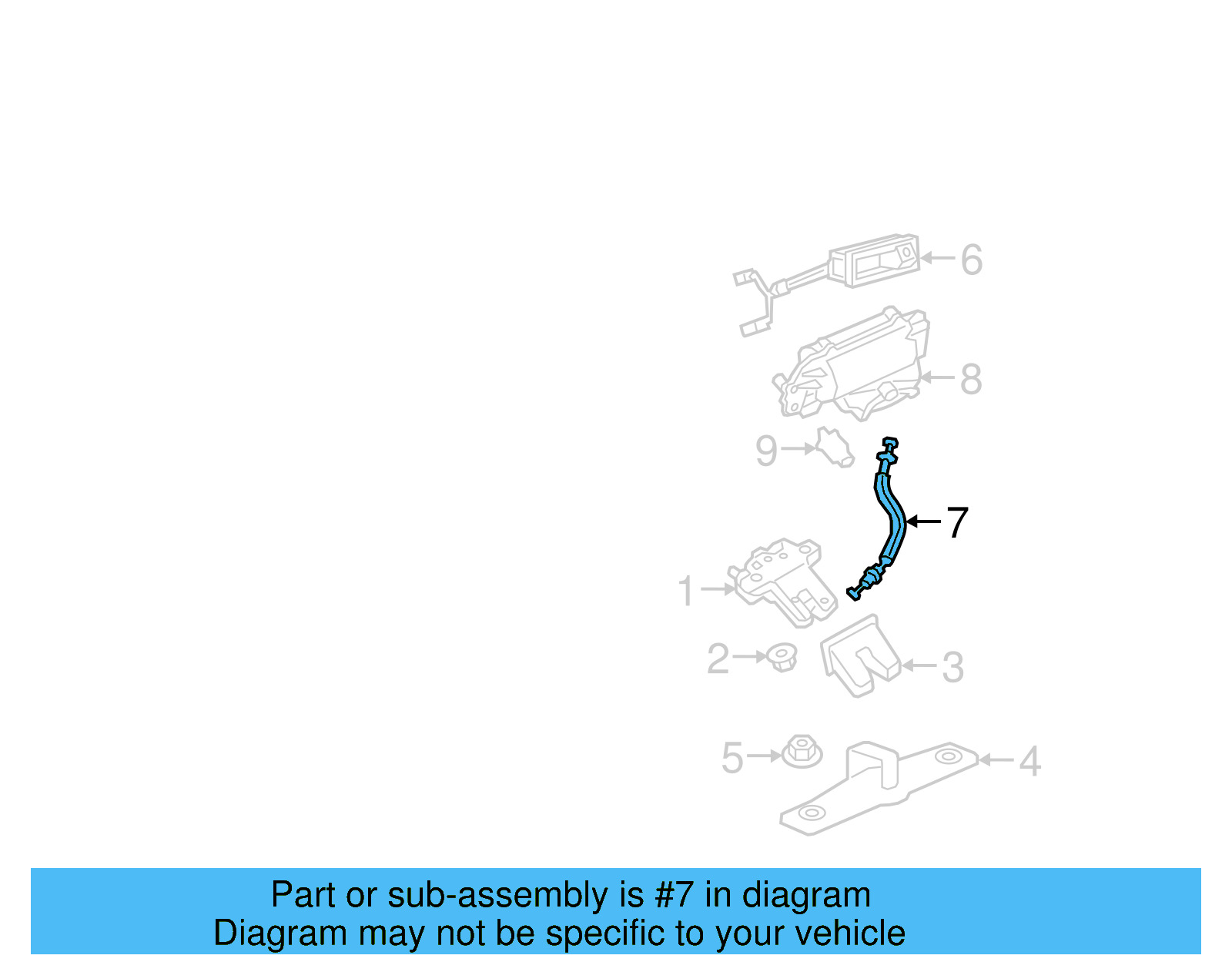 6
8
9
7
1
2
3
5
4

Part or sub-assembly is #7 in diagram
Diagram may not be specific to your vehicle