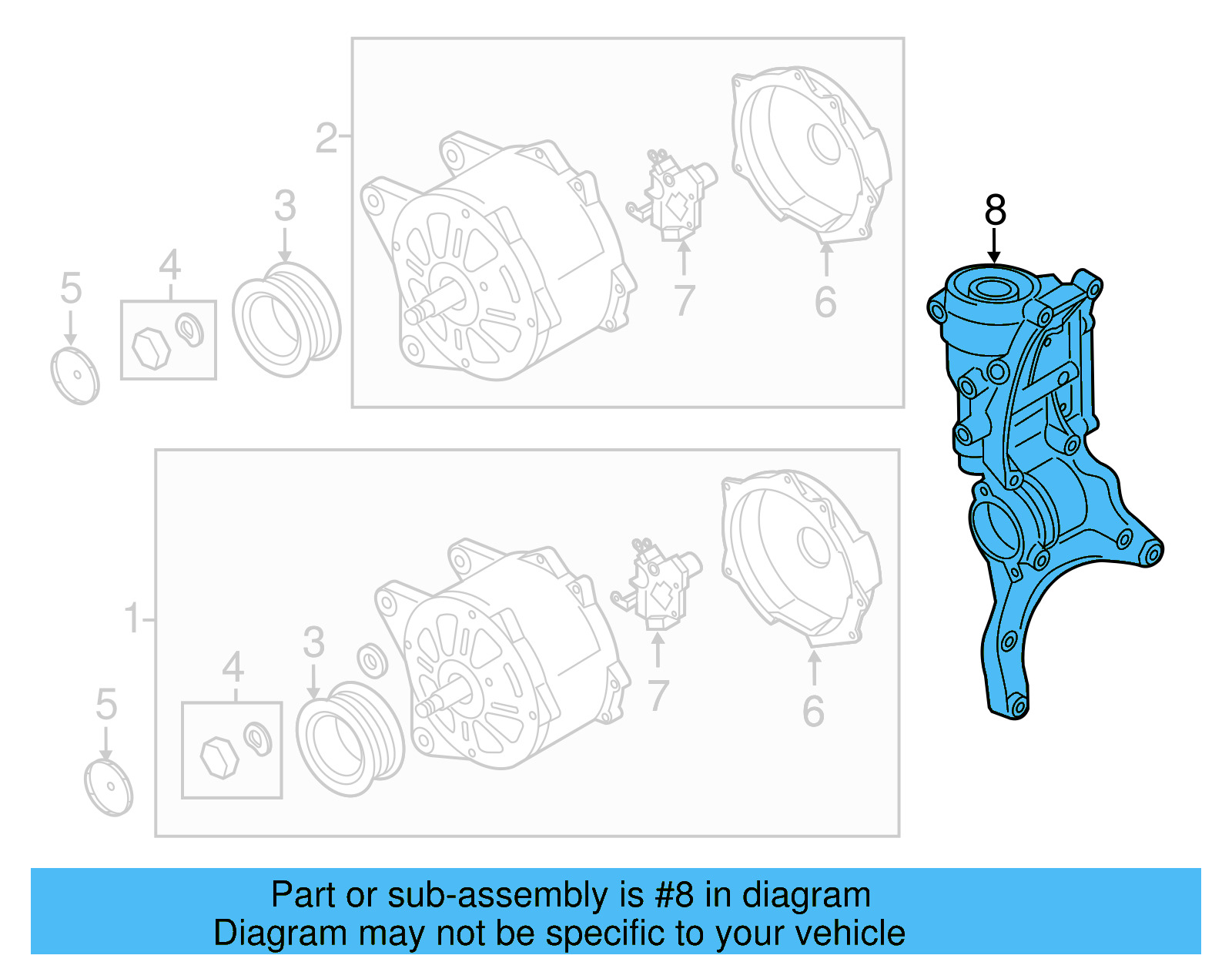 2
3
4
5
7
6
8
1
3
4
5
7
6

Part or sub-assembly is #8 in diagram
Diagram may not be specific to your vehicle