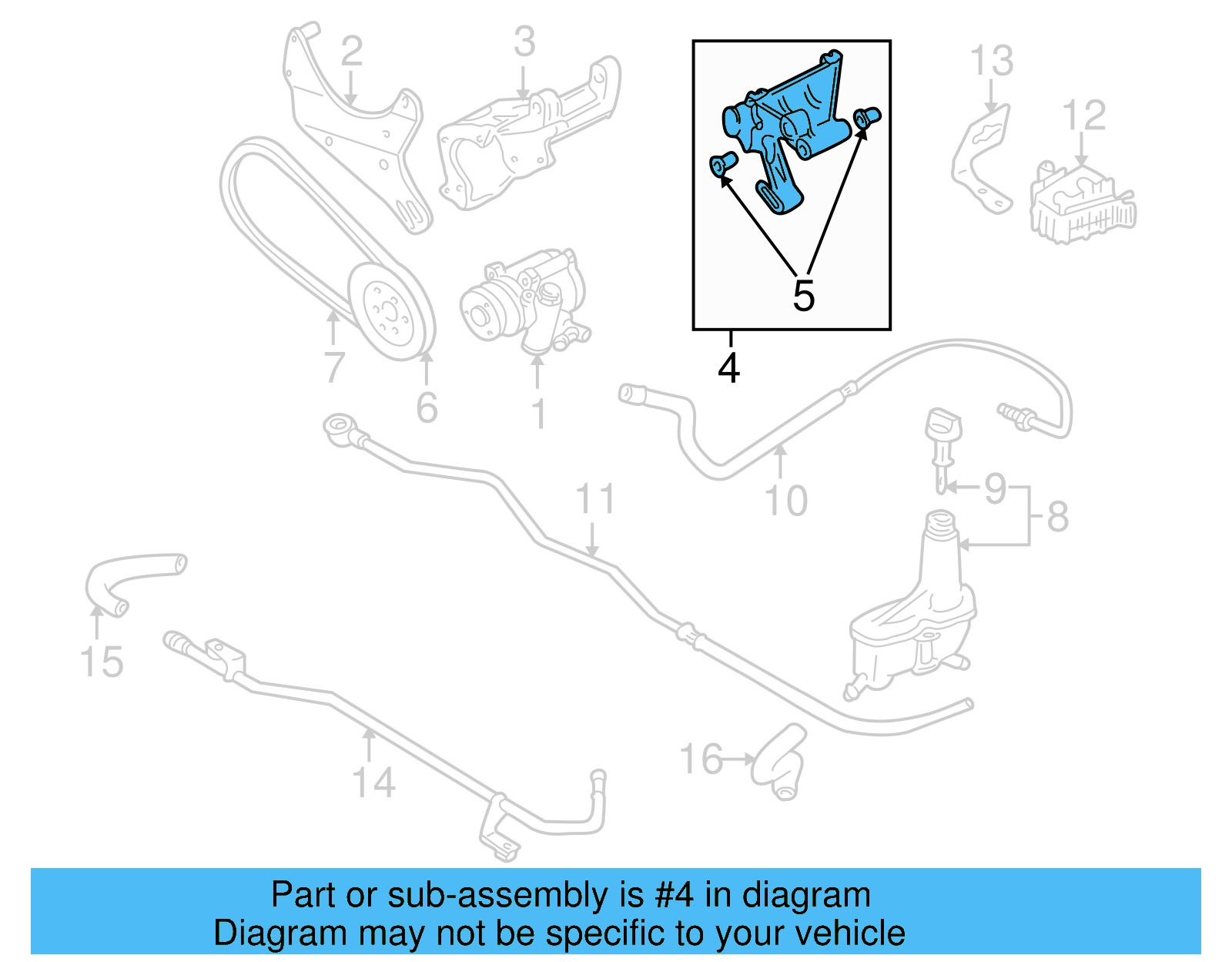 2
3
13
12
5
4
7
6
1
10
9
8
11
15
14
16

Part or sub-assembly is #4 in diagram
Diagram may not be specific to your vehicle