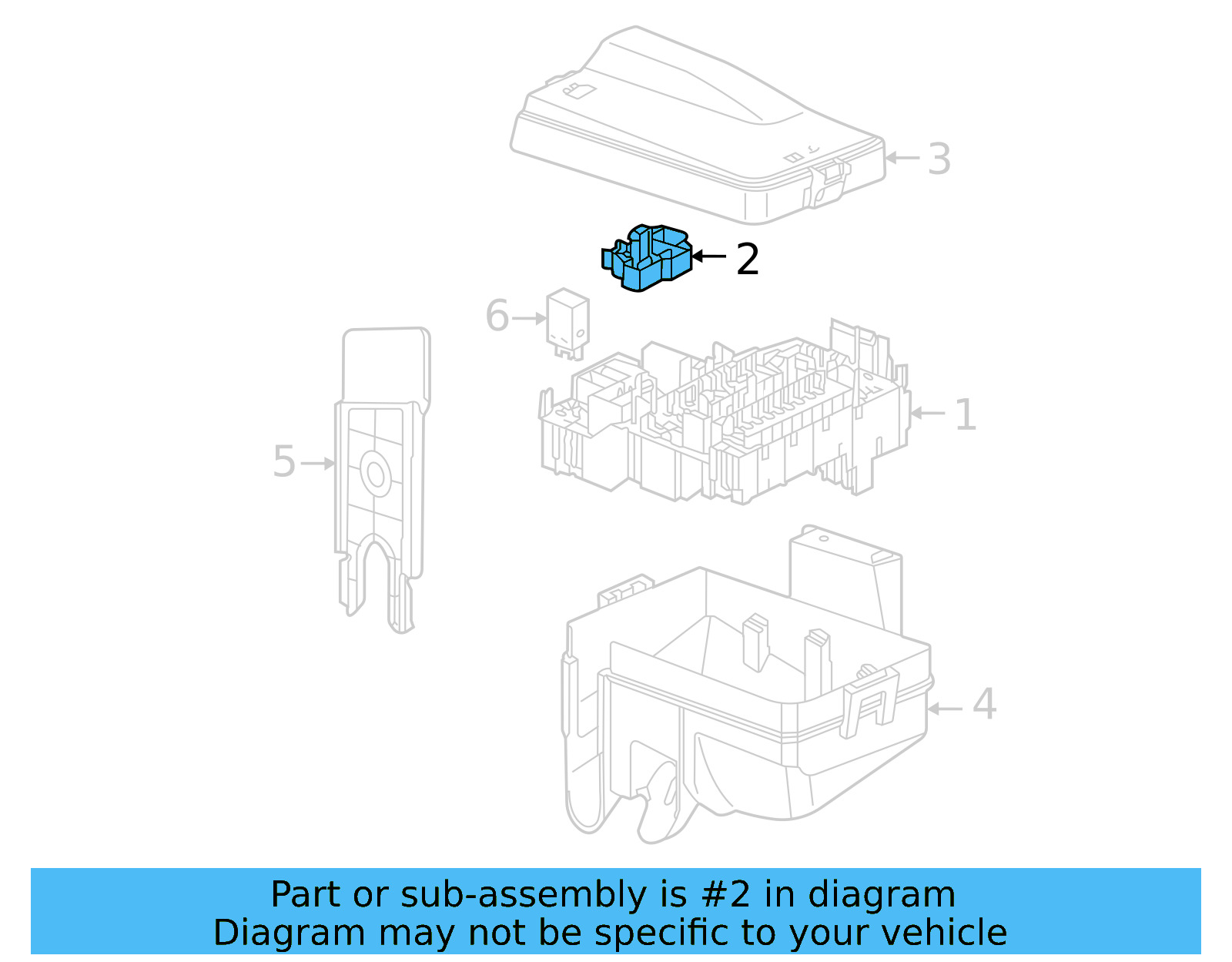 3

2

6

1

5

4

Part or sub-assembly is #2 in diagram
Diagram may not be specific to your vehicle