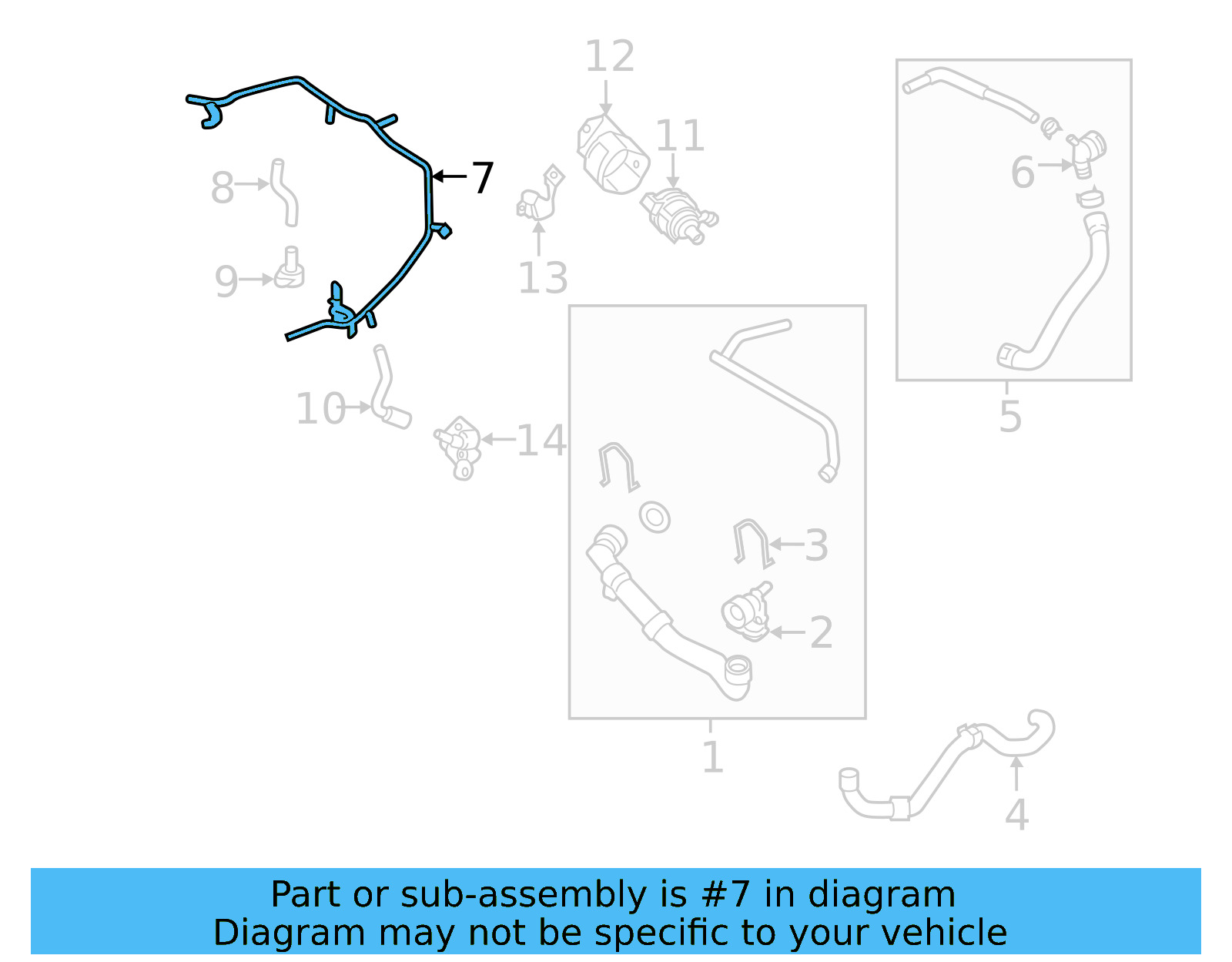 12
11
7
8
6
9
13
10
14
5
3
2
1
4

Part or sub-assembly is #7 in diagram
Diagram may not be specific to your vehicle