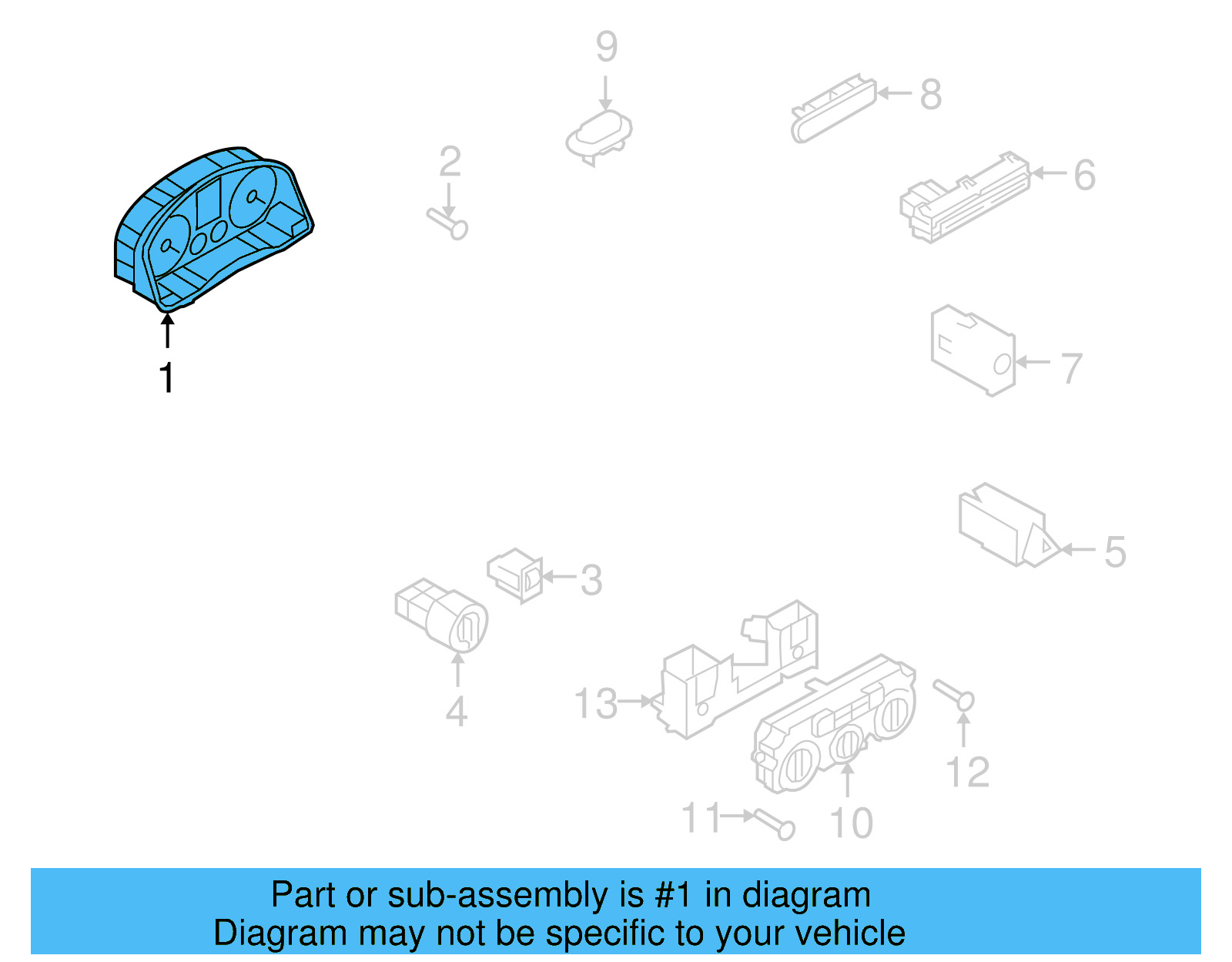 9
8
2
6
1
7
5
3
4
13
12
11
10

Part or sub-assembly is #1 in diagram
Diagram may not be specific to your vehicle