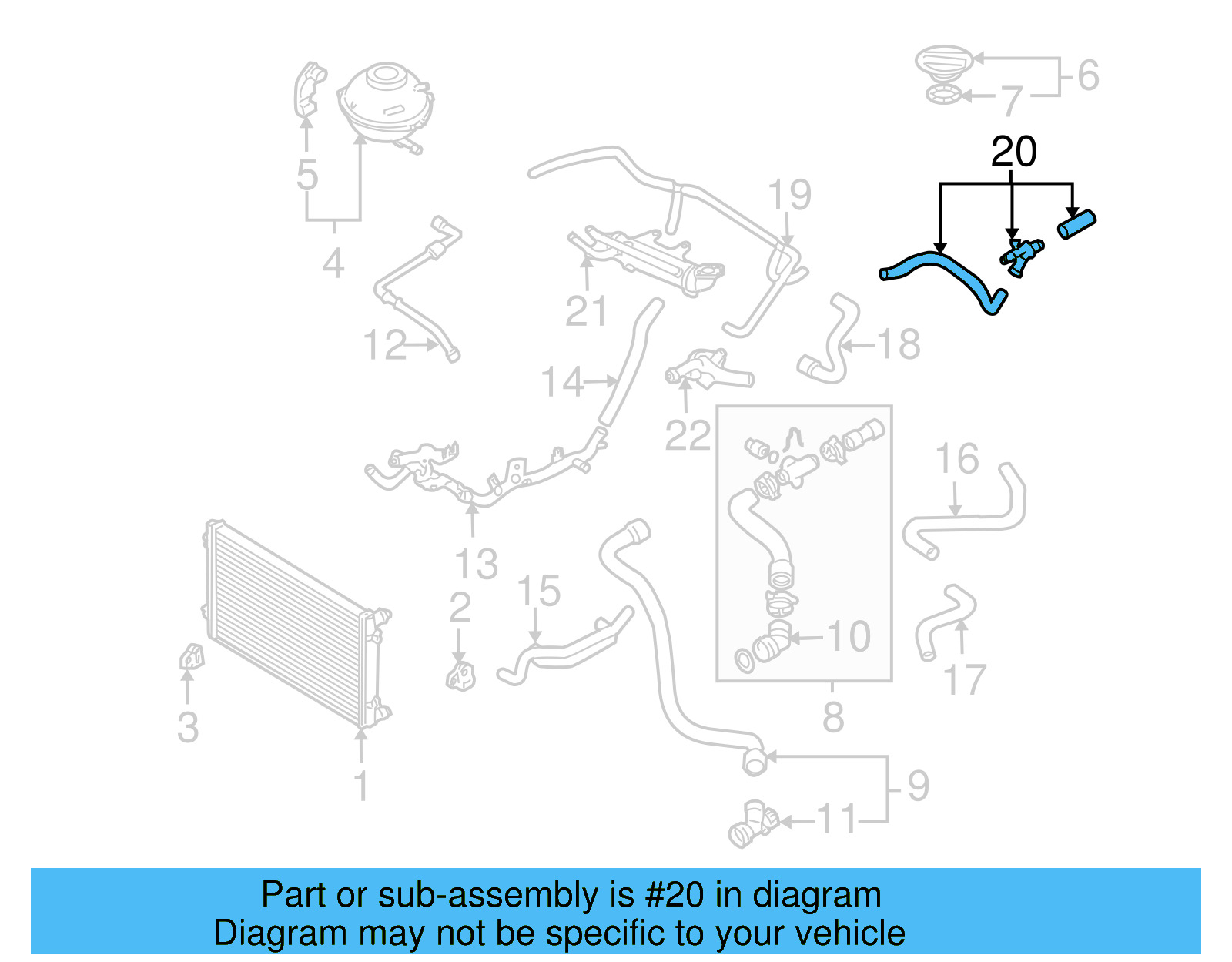 6
7
20
5
4
19
21
12
18
14
22
16
13
15
2
10
17
3
8
1
9
11

Part or sub-assembly is #20 in diagram
Diagram may not be specific to your vehicle