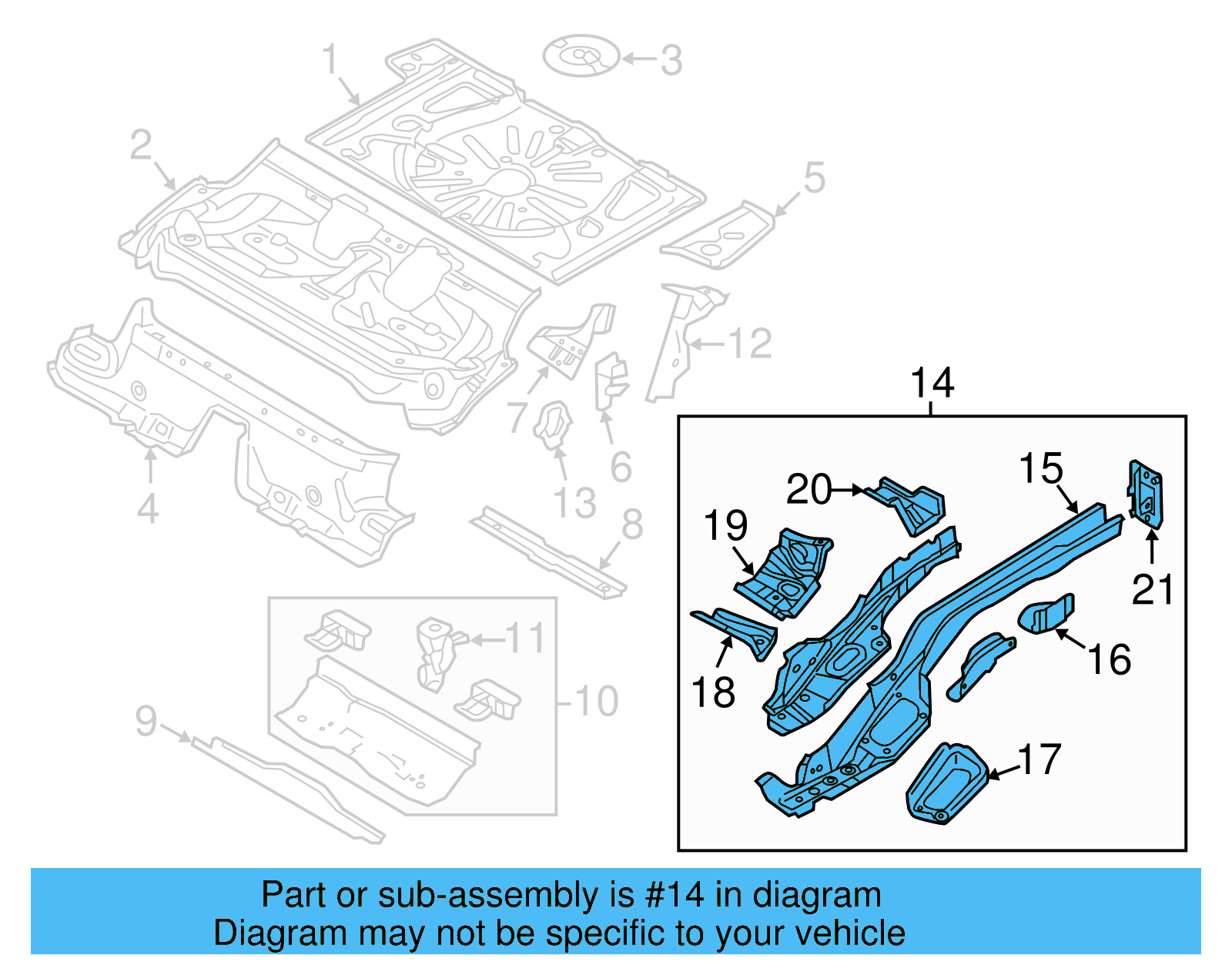 1
3
2
5
12
7
6
13
4
8
11
10
9
14
15
20
19
21
16
18
17

Part or sub-assembly is #14 in diagram
Diagram may not be specific to your vehicle