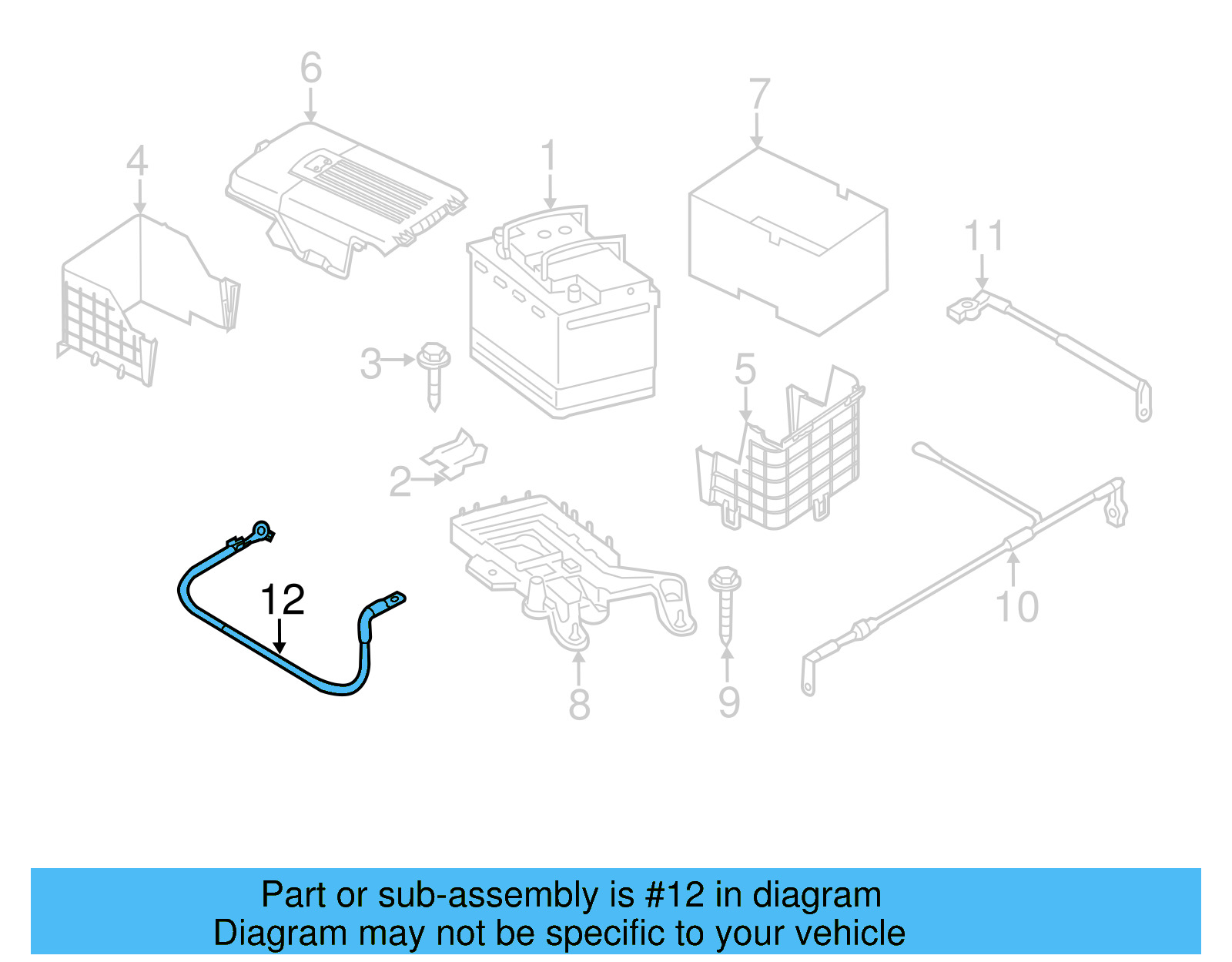 6
7
4
1
11
3
5
2
12
10
8
9

Part or sub-assembly is #12 in diagram
Diagram may not be specific to your vehicle