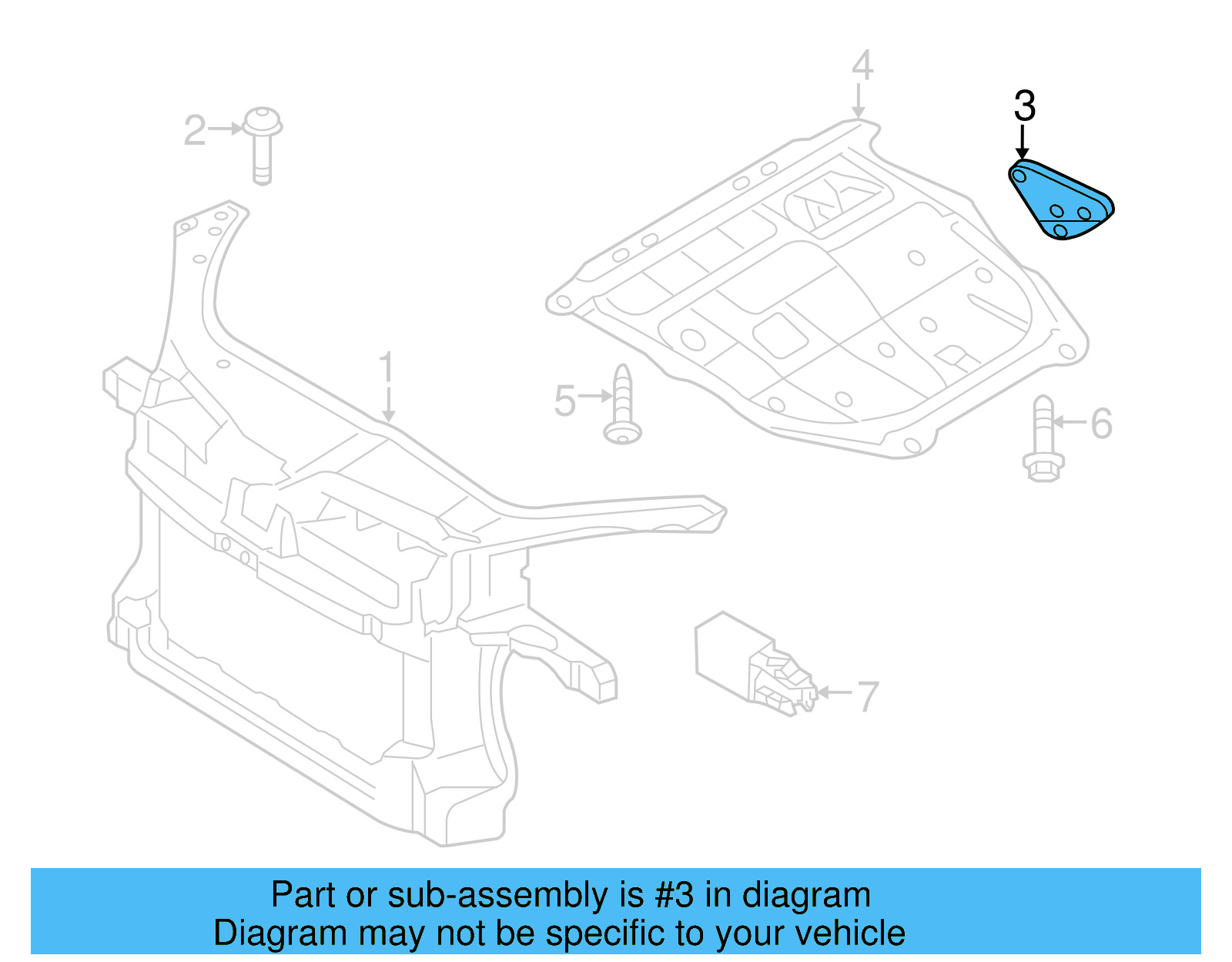 4

3

2

1

5

6

7

Part or sub-assembly is #3 in diagram
Diagram may not be specific to your vehicle