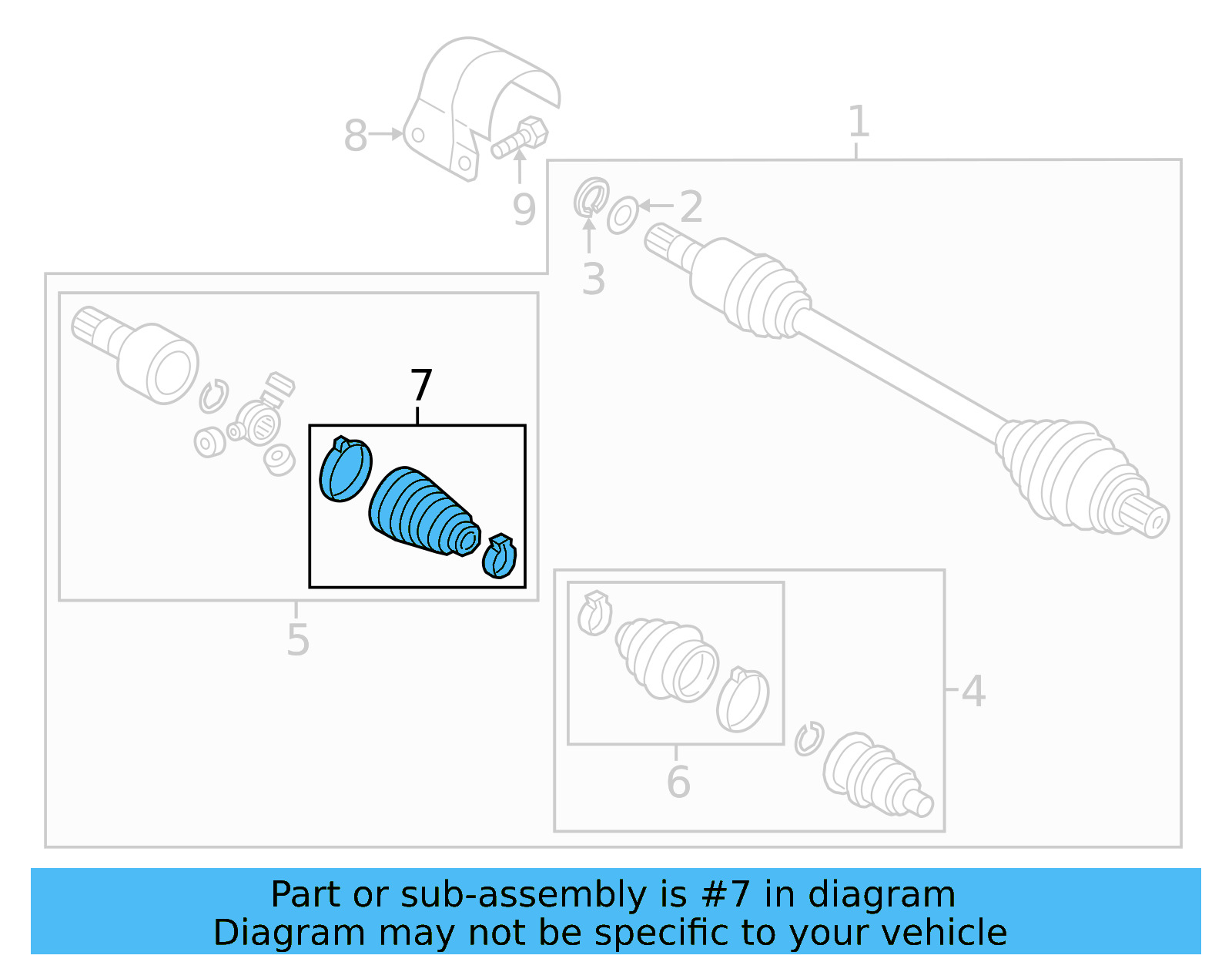 8
9
1
2
3
7
5
4
6

Part or sub-assembly is #7 in diagram
Diagram may not be specific to your vehicle