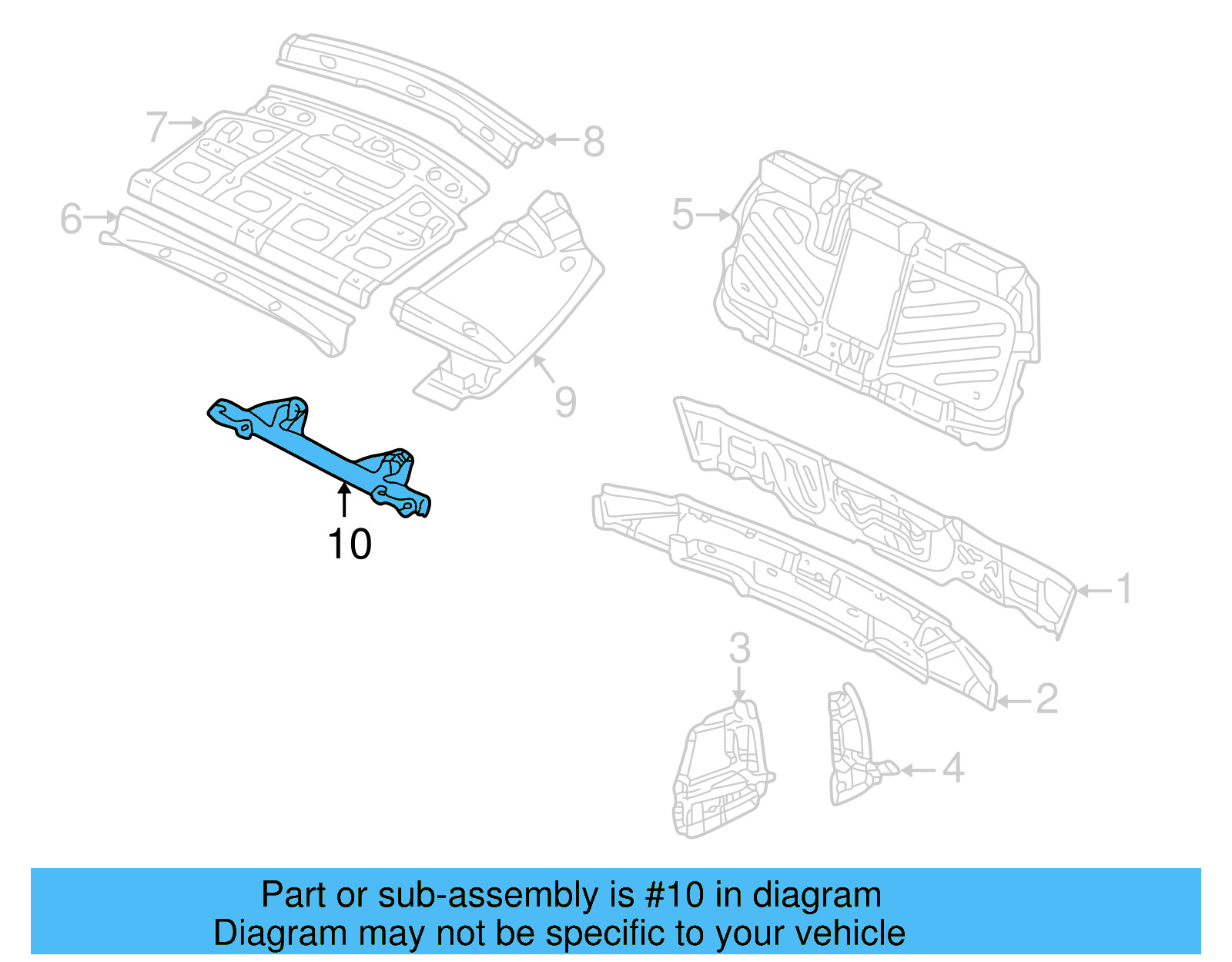 7
8
6
5
9
10
1
3
2
4

Part or sub-assembly is #10 in diagram
Diagram may not be specific to your vehicle