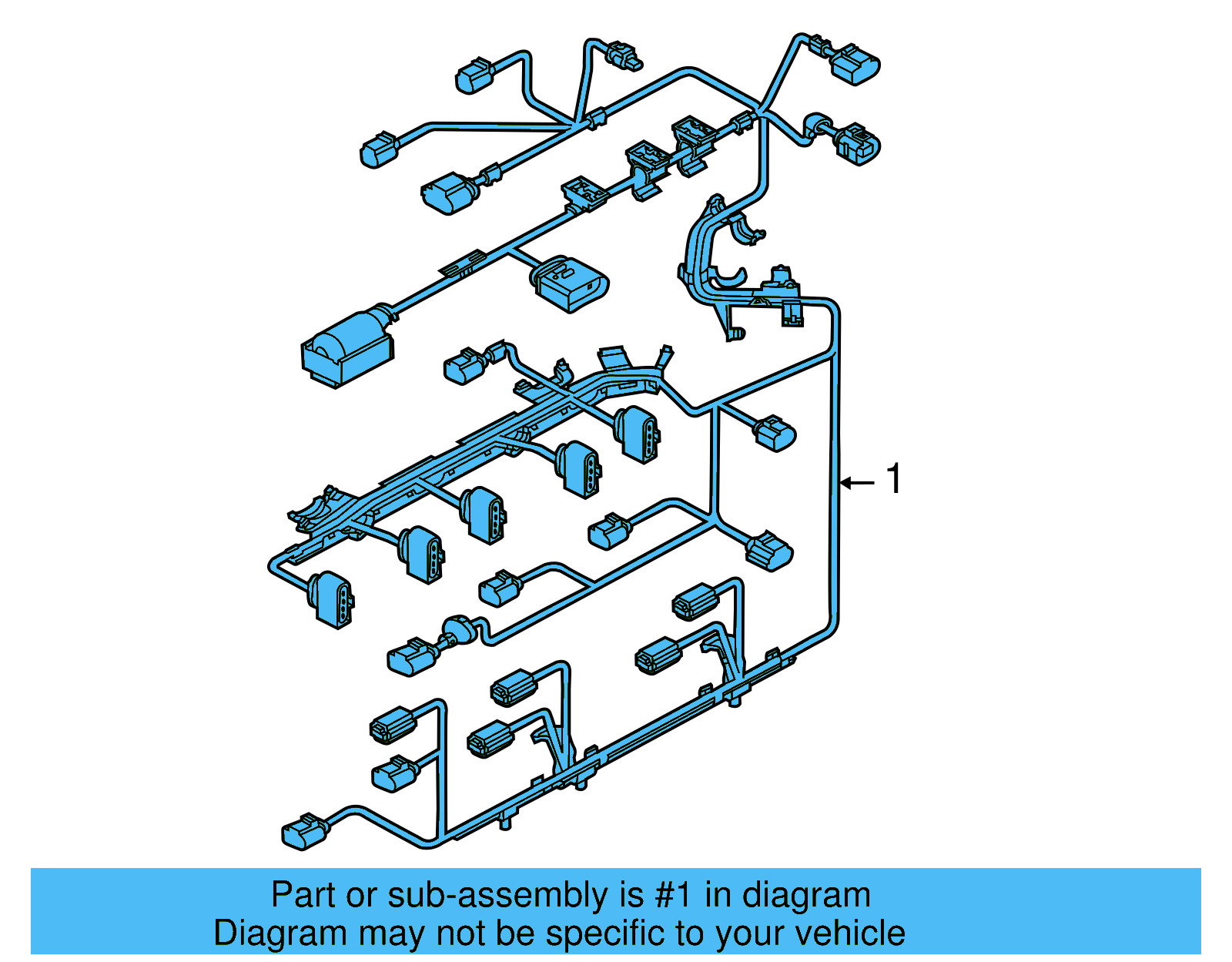 1

Part or sub-assembly is #1 in diagram
Diagram may not be specific to your vehicle