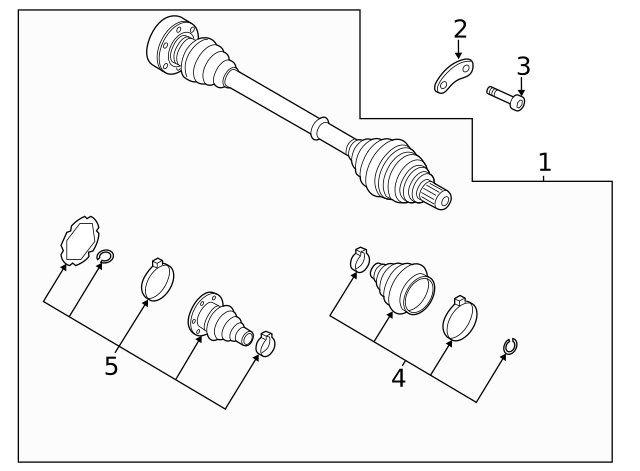 2
3
1
5
4