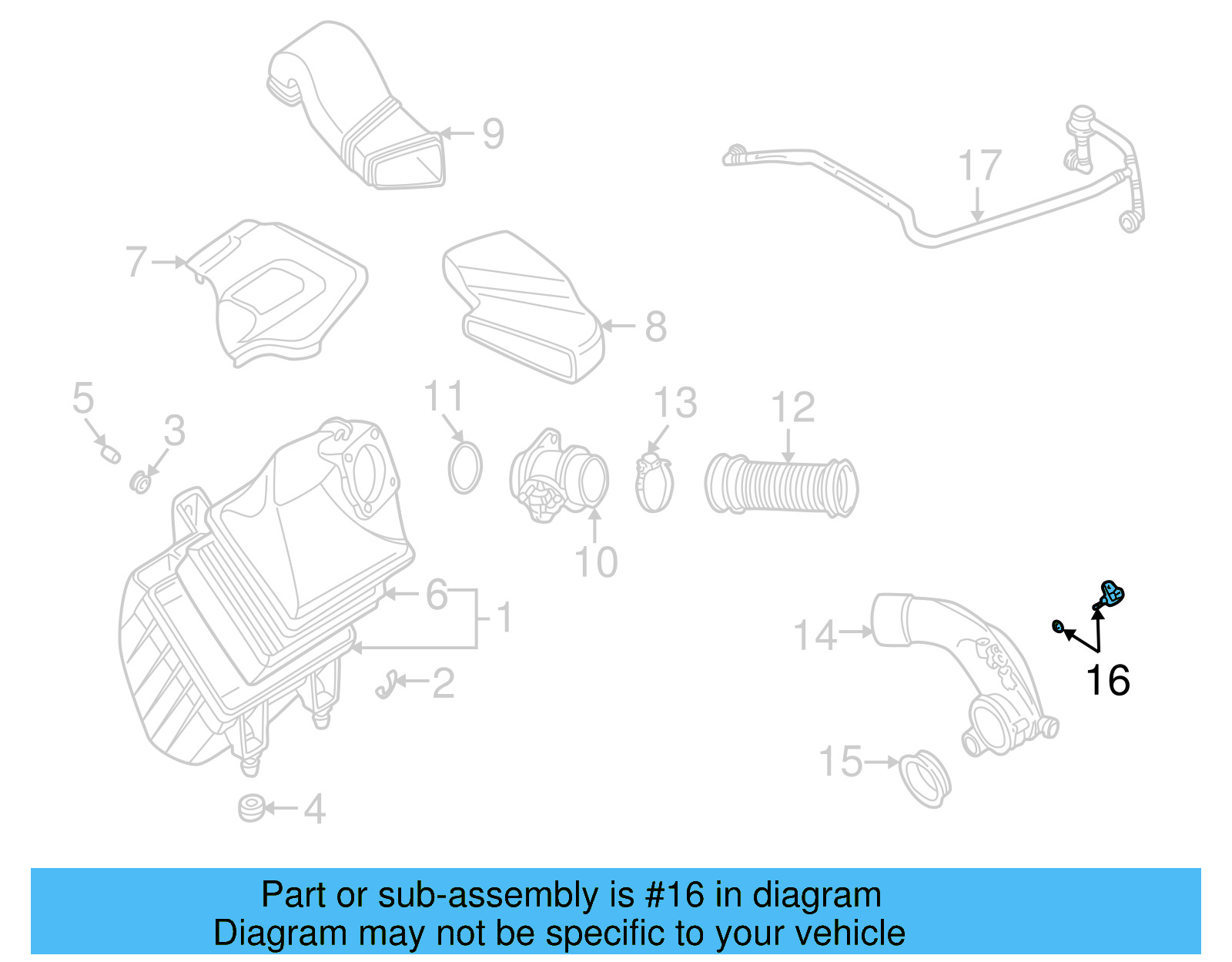 9

17

7

8

5

3

11

13

12

10

6

1

2

14

16

15

4

Part or sub-assembly is #16 in diagram
Diagram may not be specific to your vehicle