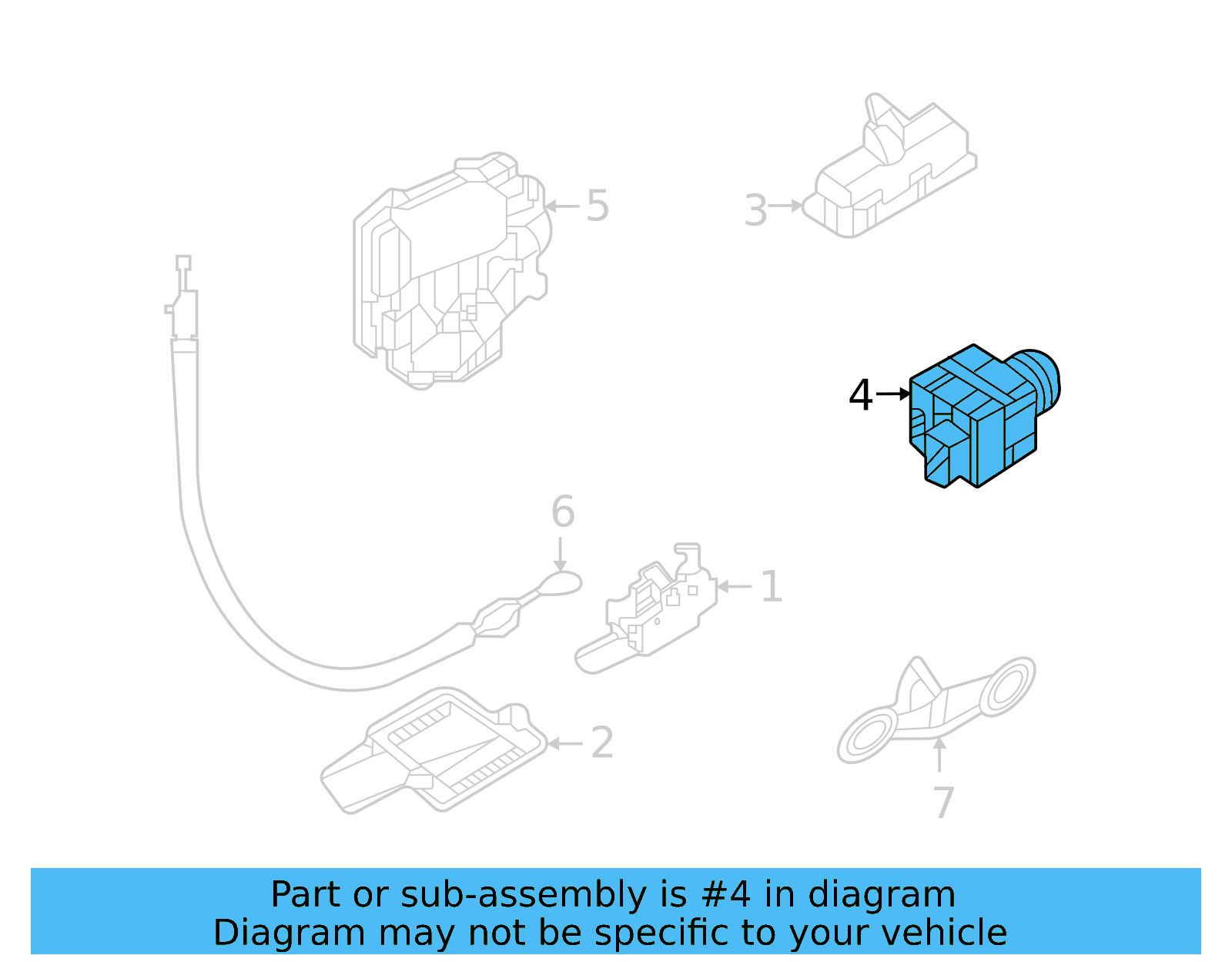 5

3

4

6

1

2

7

Part or sub-assembly is #4 in diagram
Diagram may not be specific to your vehicle