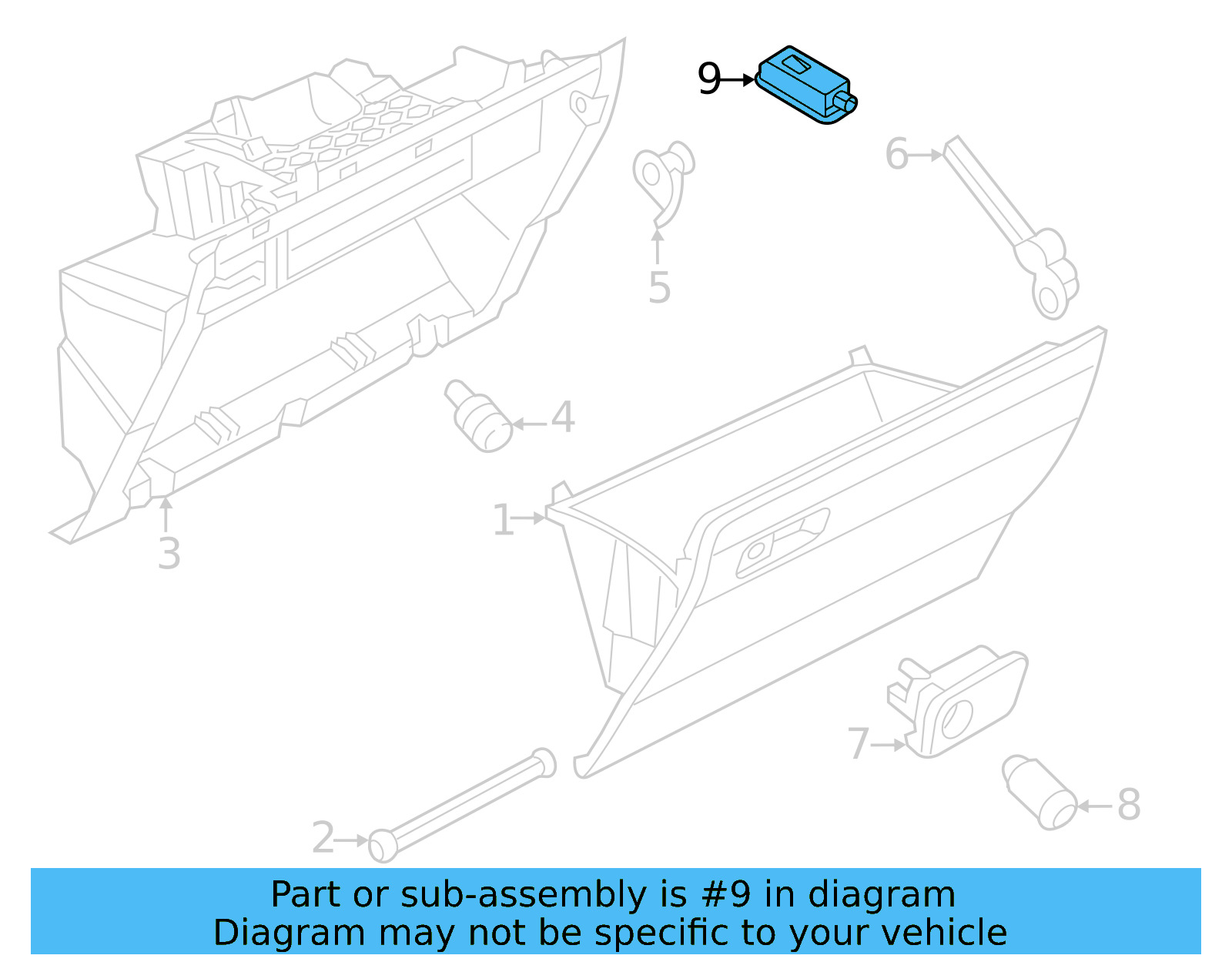 9
6
5
4
1
3
7
8
2

Part or sub-assembly is #9 in diagram
Diagram may not be specific to your vehicle