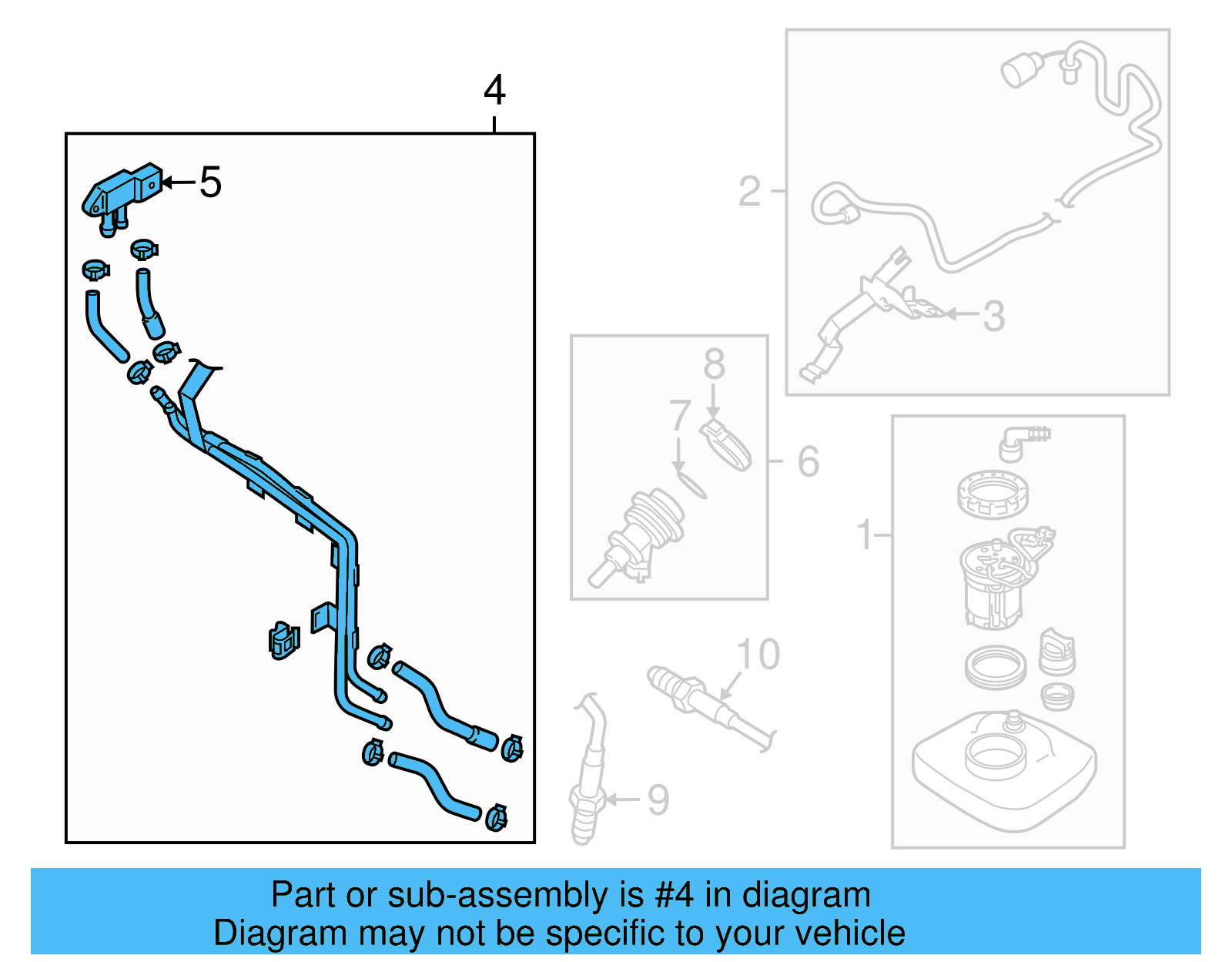 4
5
2
3
8
7
6
1
10
9

Part or sub-assembly is #4 in diagram
Diagram may not be specific to your vehicle