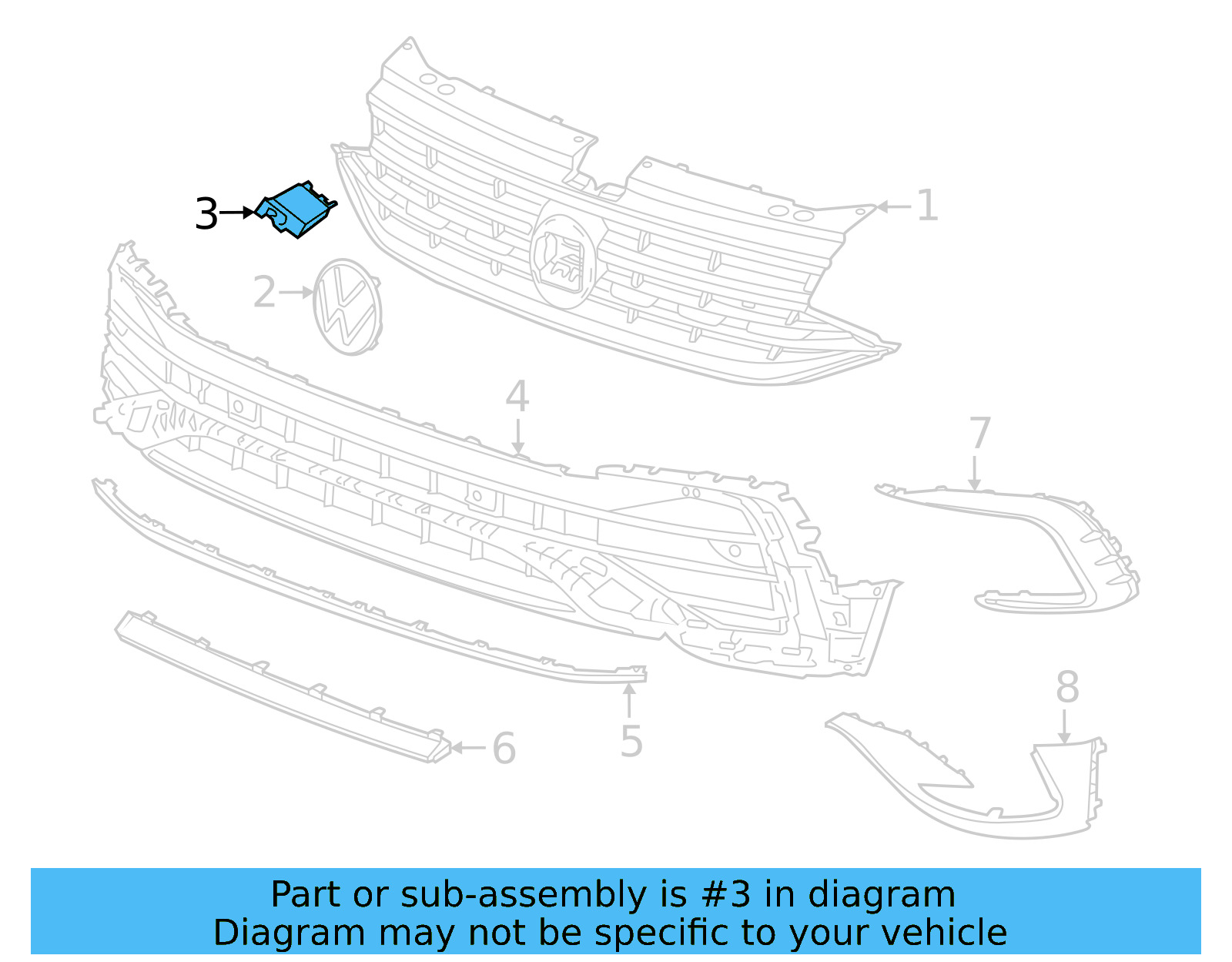 3
1
2
4
7
5
6
8

Part or sub-assembly is #3 in diagram
Diagram may not be specific to your vehicle