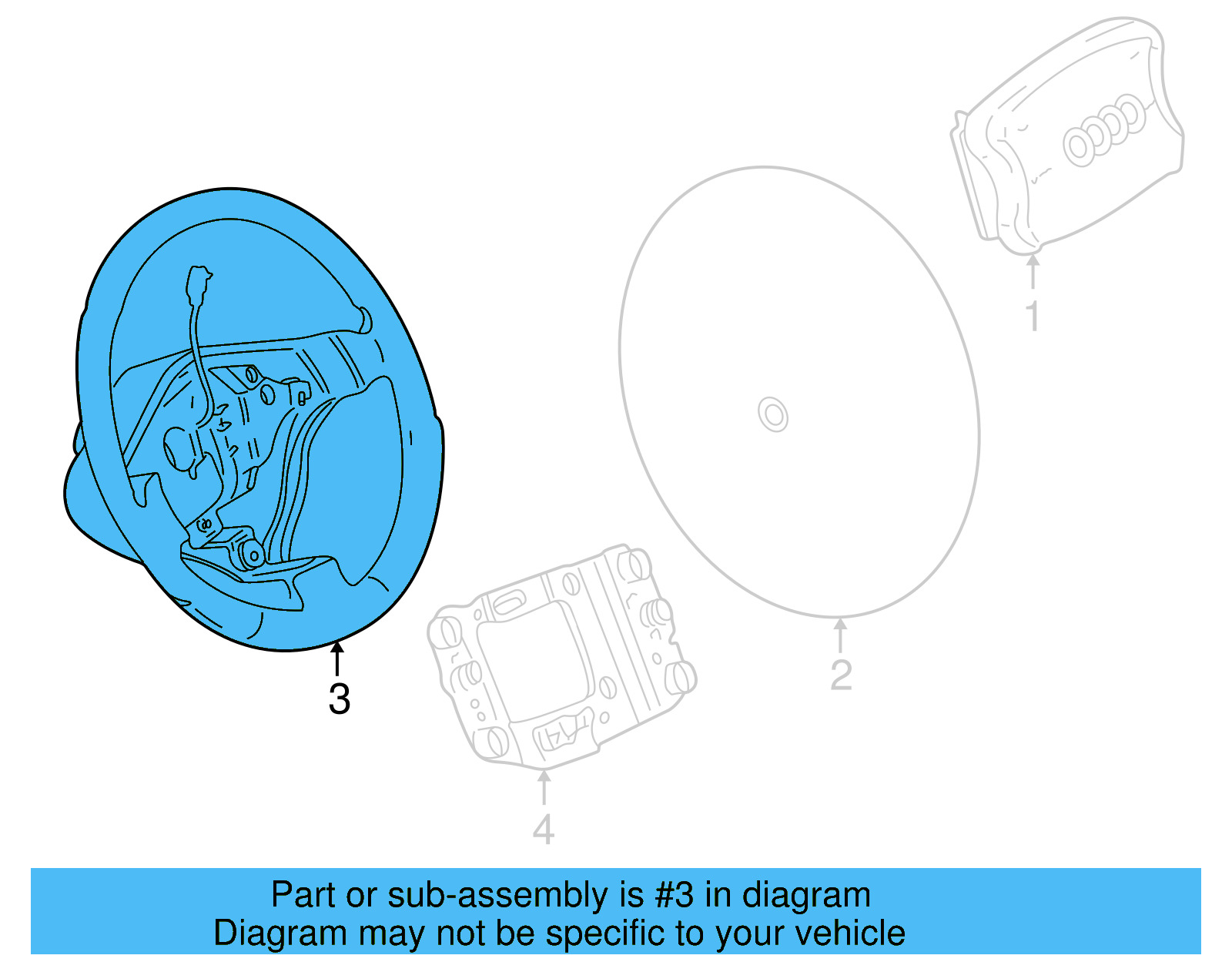 1

2

3

4

Part or sub-assembly is #3 in diagram
Diagram may not be specific to your vehicle