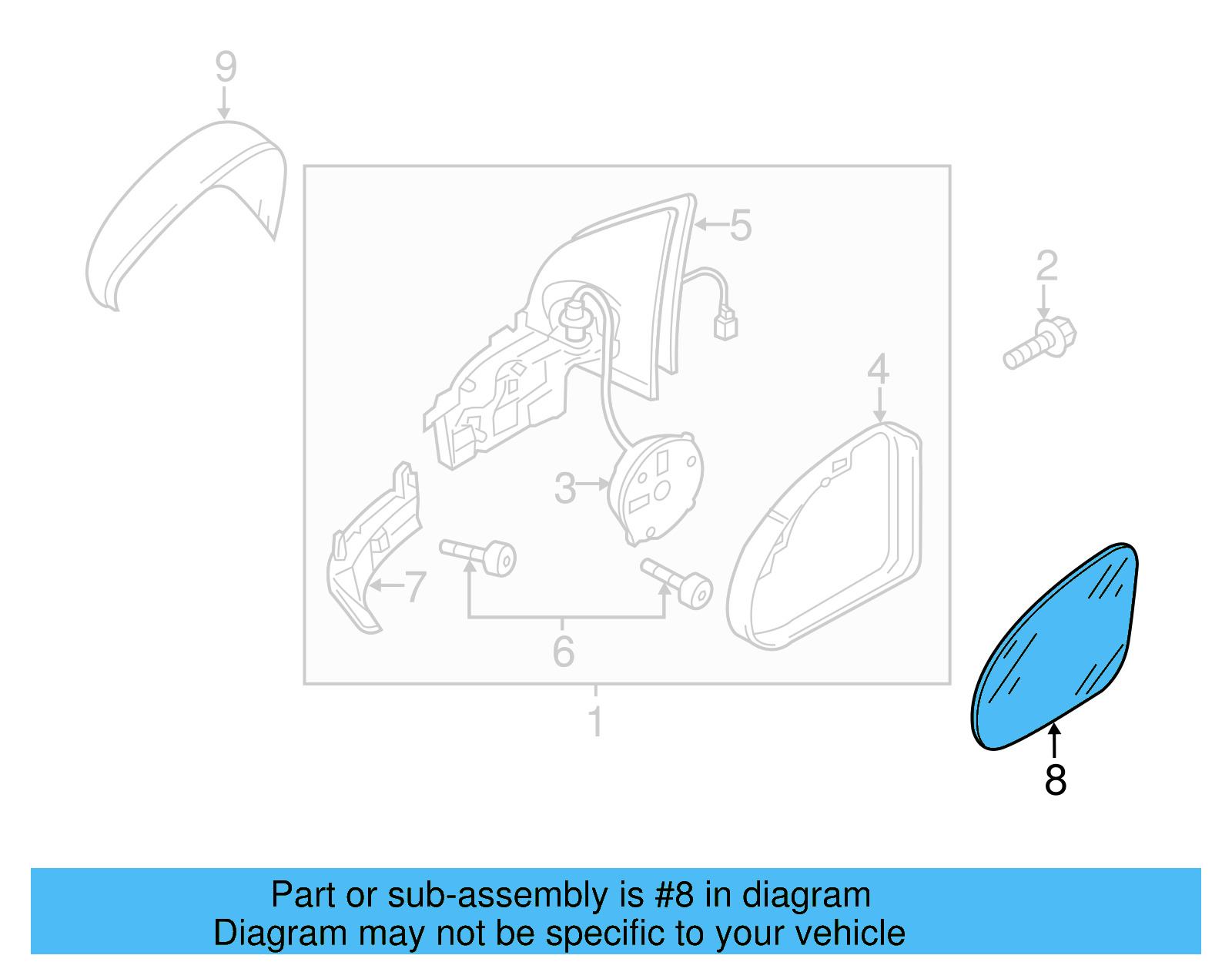 9

5

2

4

3

7

6

1

8

Part or sub-assembly is #8 in diagram
Diagram may not be specific to your vehicle