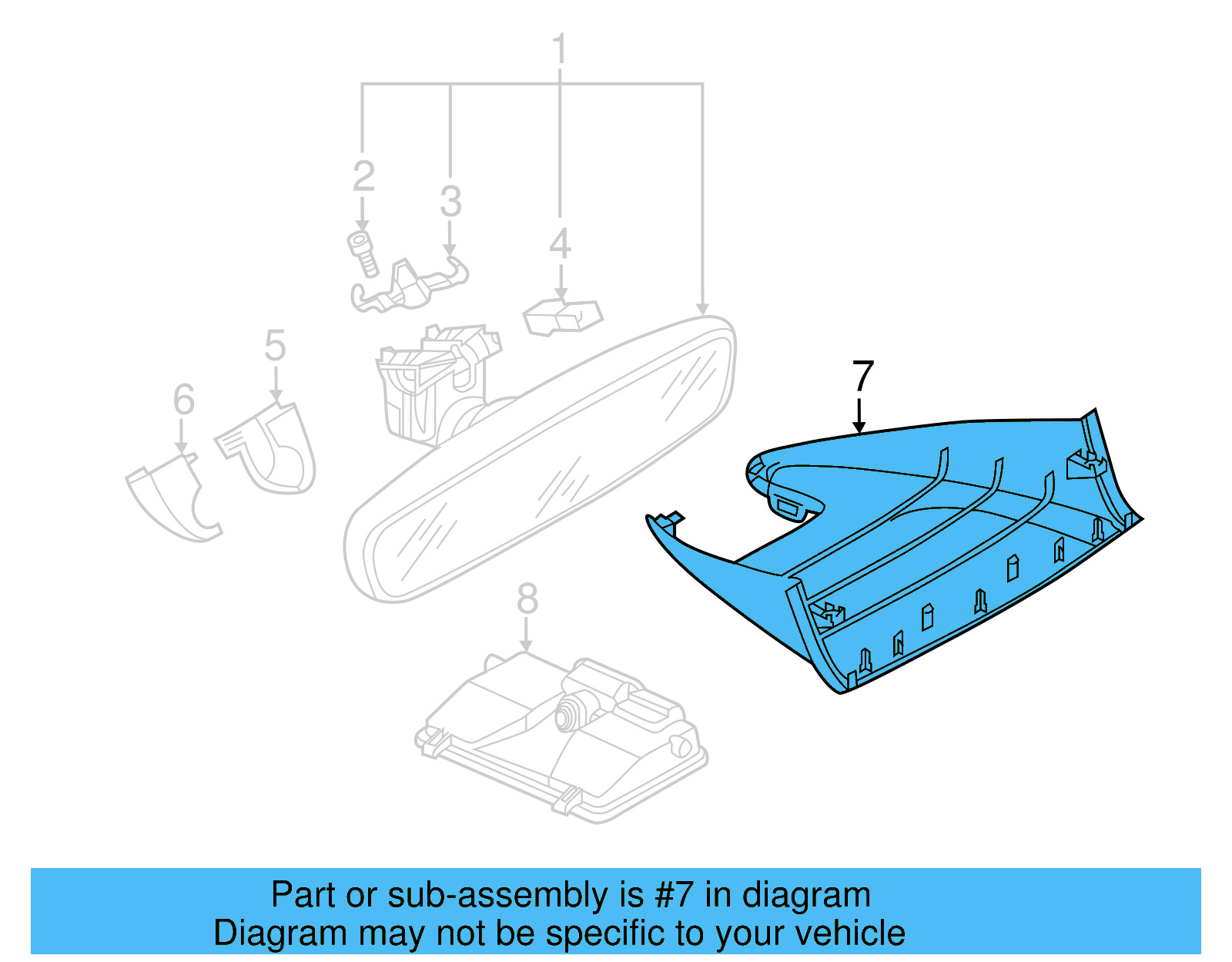 1
2
3
4
5
6
7
8

Part or sub-assembly is #7 in diagram
Diagram may not be specific to your vehicle