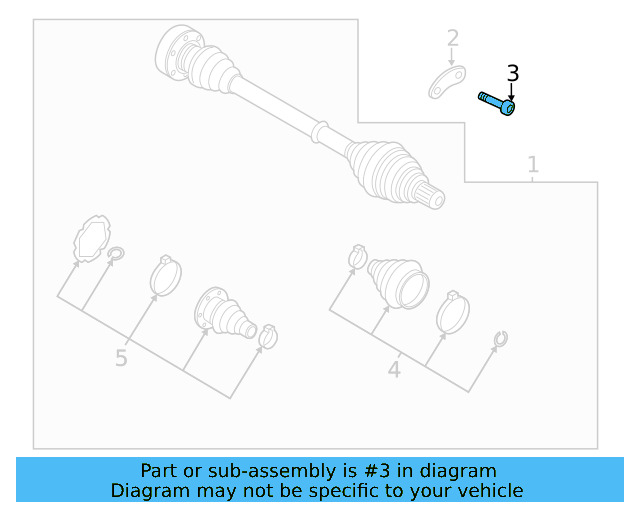 2
3
1
5
4
Part or sub-assembly is #3 in diagram
Diagram may not be specific to your vehicle