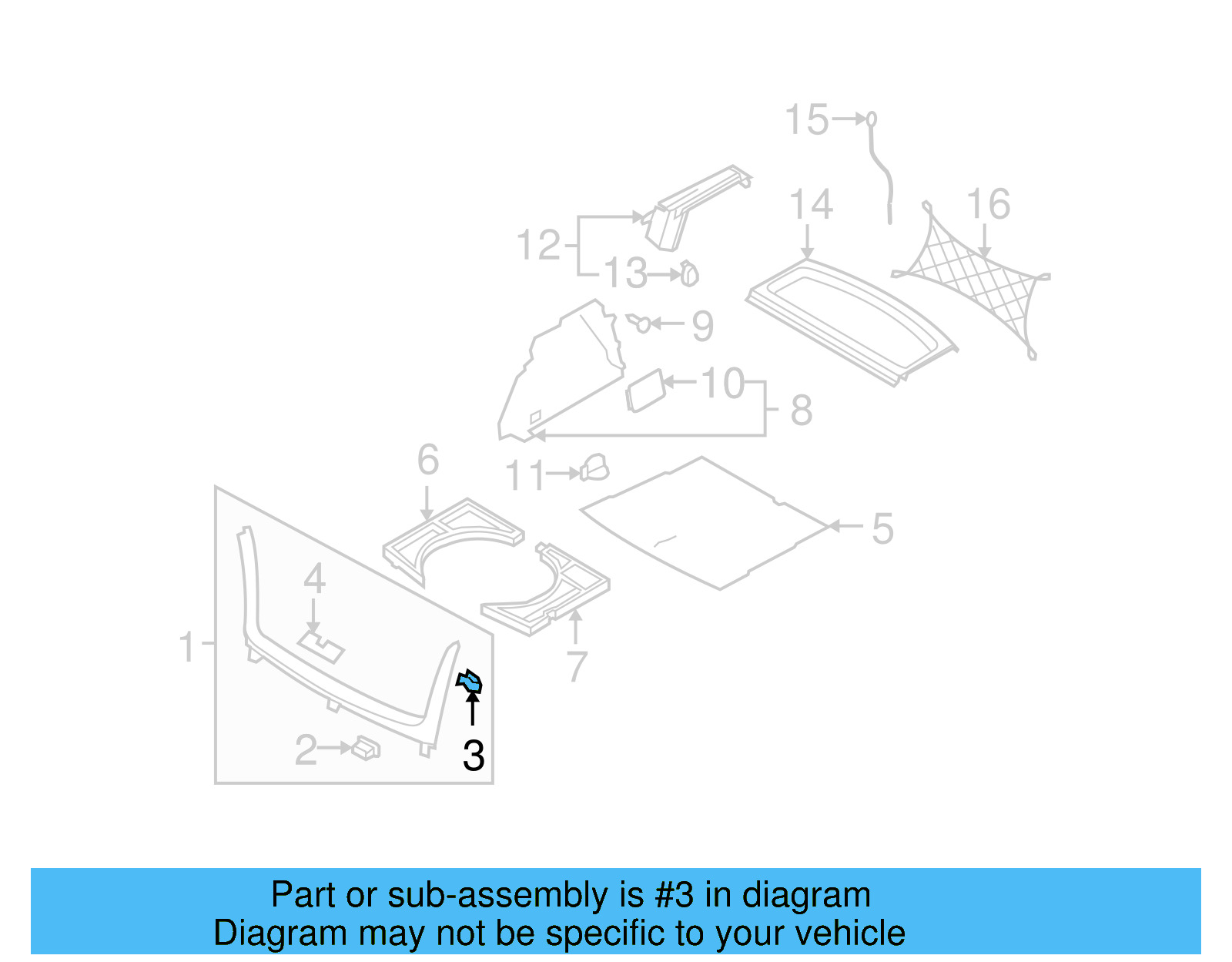 15
14
16
12
13
9
10
8
6
11
5
4
1
7
2
3

Part or sub-assembly is #3 in diagram
Diagram may not be specific to your vehicle