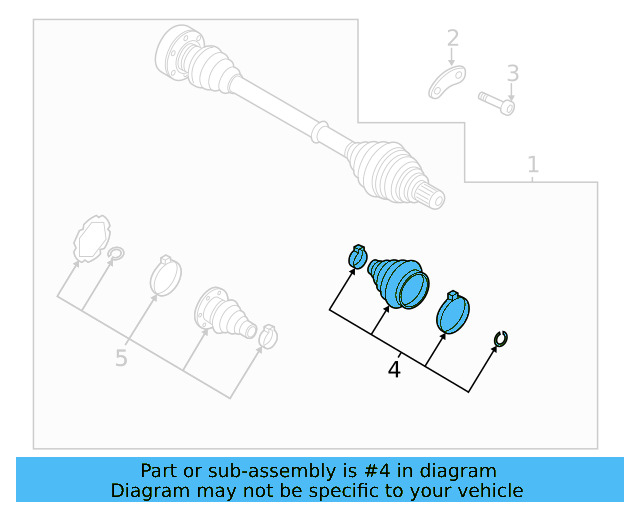 2
3
1
5
4
Part or sub-assembly is #4 in diagram
Diagram may not be specific to your vehicle