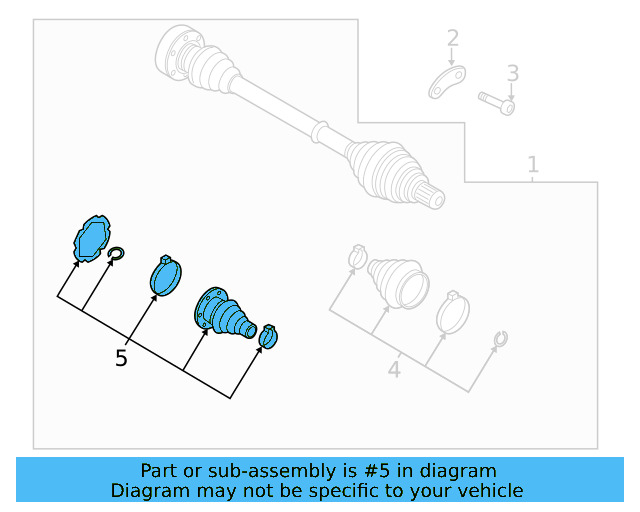 2
3
1
5
4
Part or sub-assembly is #5 in diagram
Diagram may not be specific to your vehicle