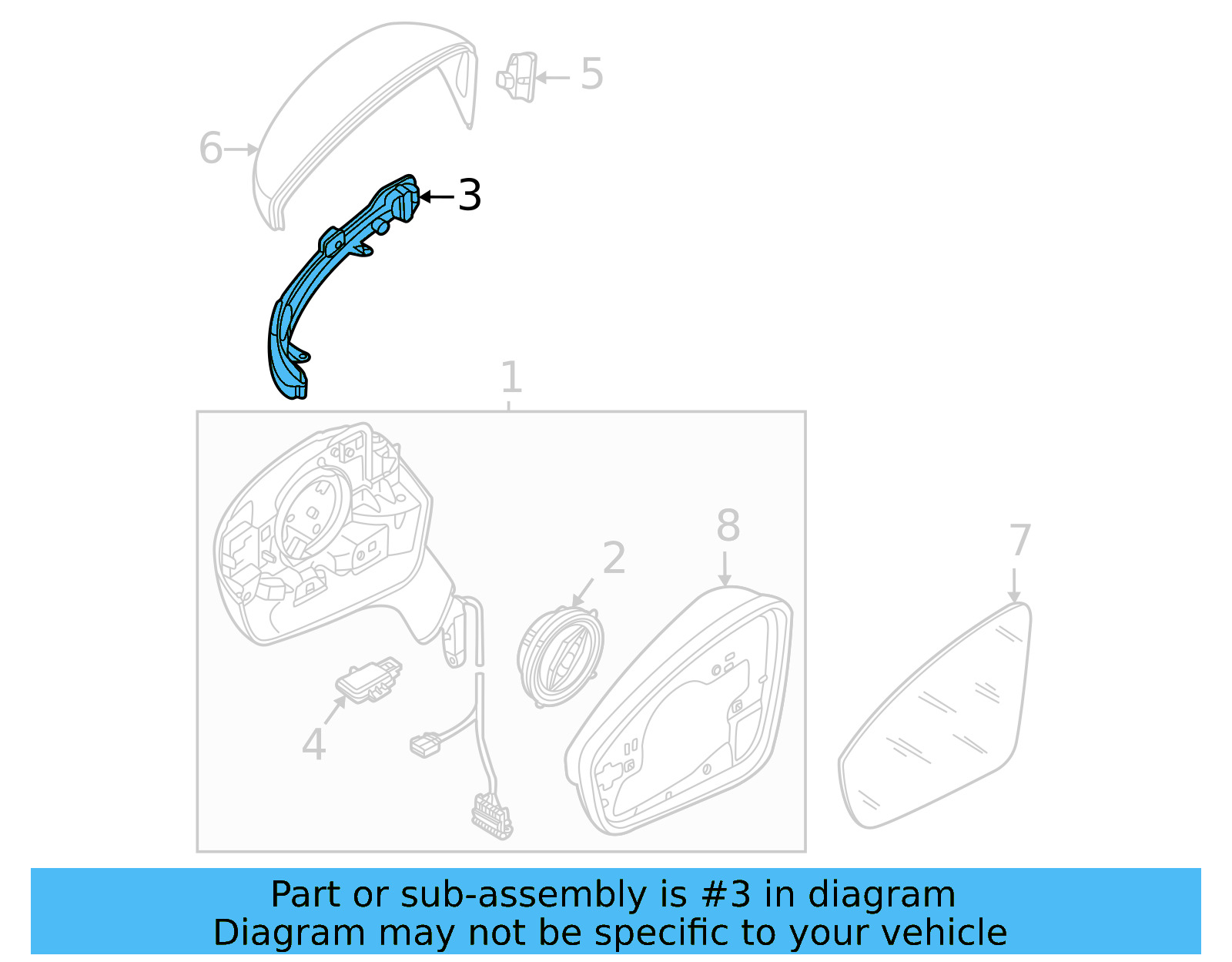 5

6

3

1

8

2

7

4

Part or sub-assembly is #3 in diagram
Diagram may not be specific to your vehicle