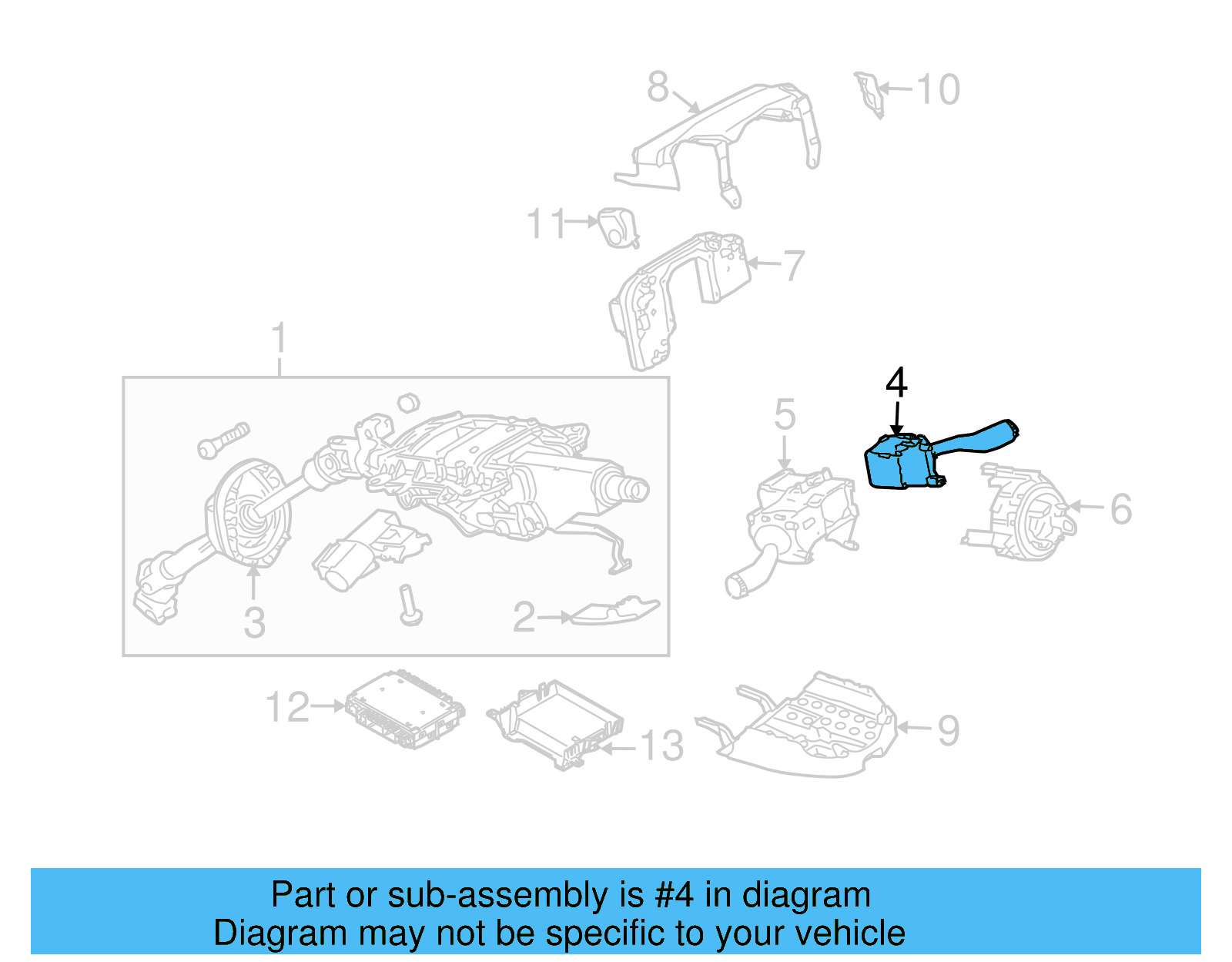 8
10
11
7
1
4
5
6
3
2
12
13
9

Part or sub-assembly is #4 in diagram
Diagram may not be specific to your vehicle