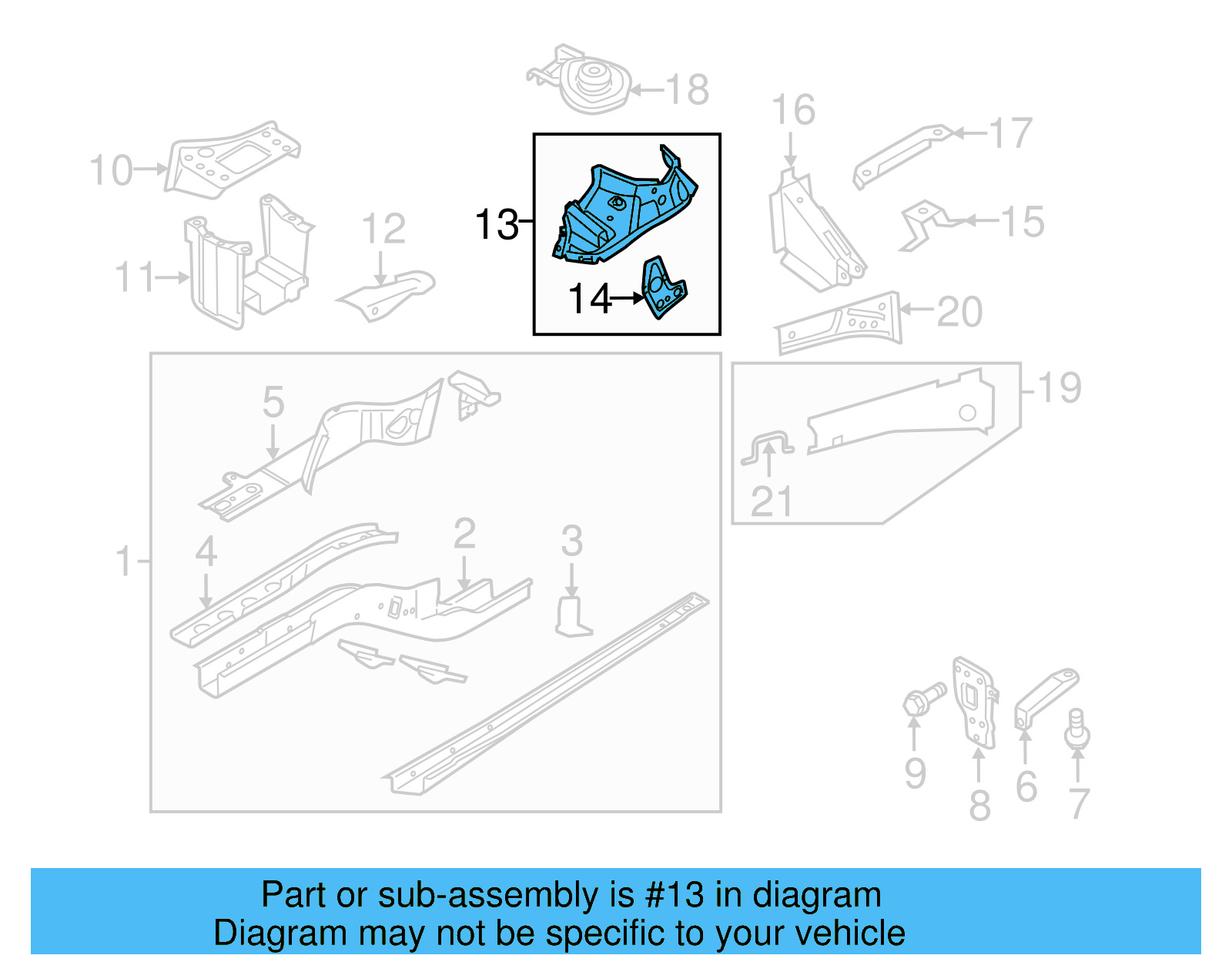 18
16
17
10
13
15
12
11
14
20
19
5
21
1
4
2
3
9
8
6
7

Part or sub-assembly is #13 in diagram
Diagram may not be specific to your vehicle