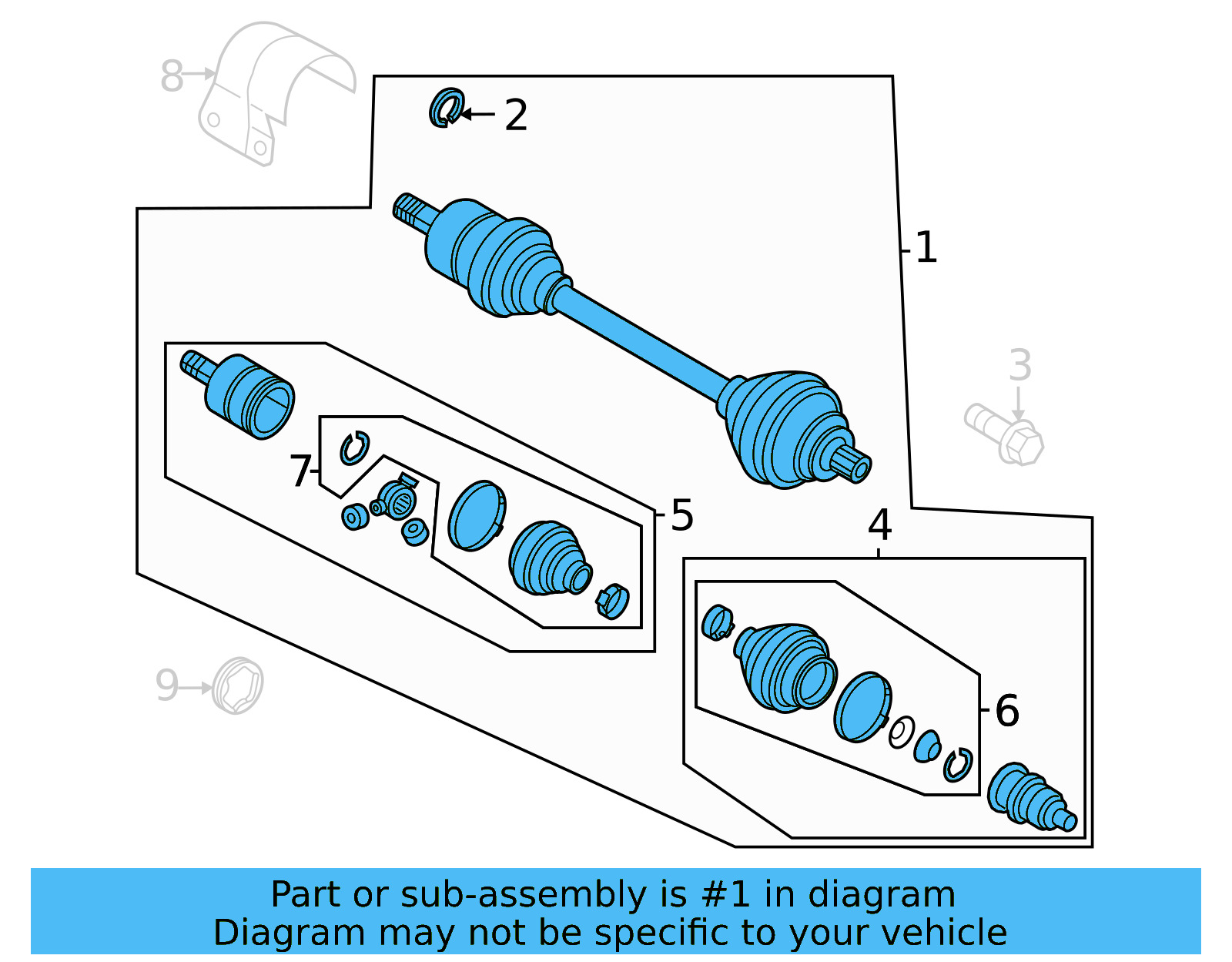 8
2
1
3
7
5
4
9
6

Part or sub-assembly is #1 in diagram
Diagram may not be specific to your vehicle