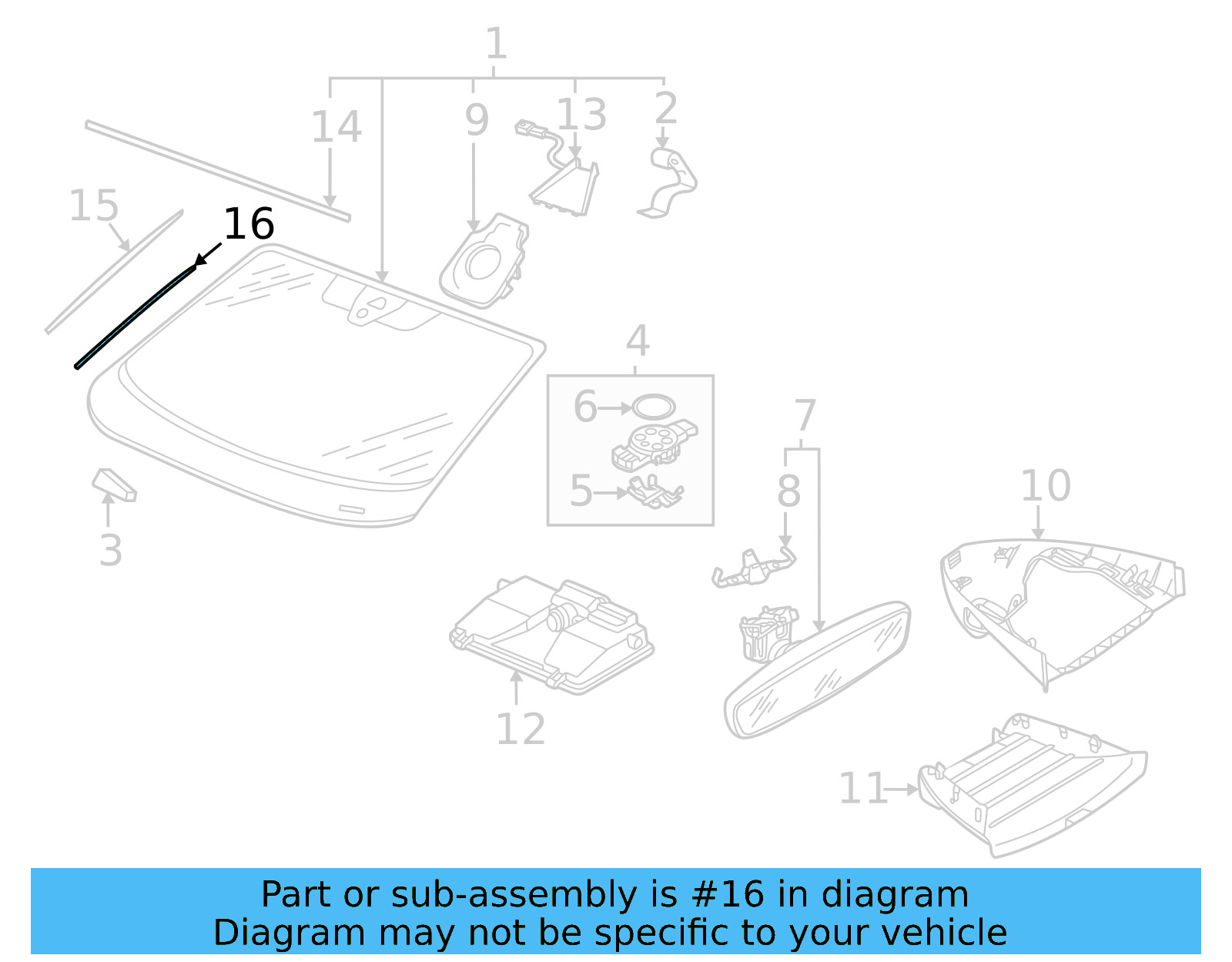 1
14
9
13
2
15
16
4
6
5
7
8
10
3
12
11

Part or sub-assembly is #16 in diagram
Diagram may not be specific to your vehicle