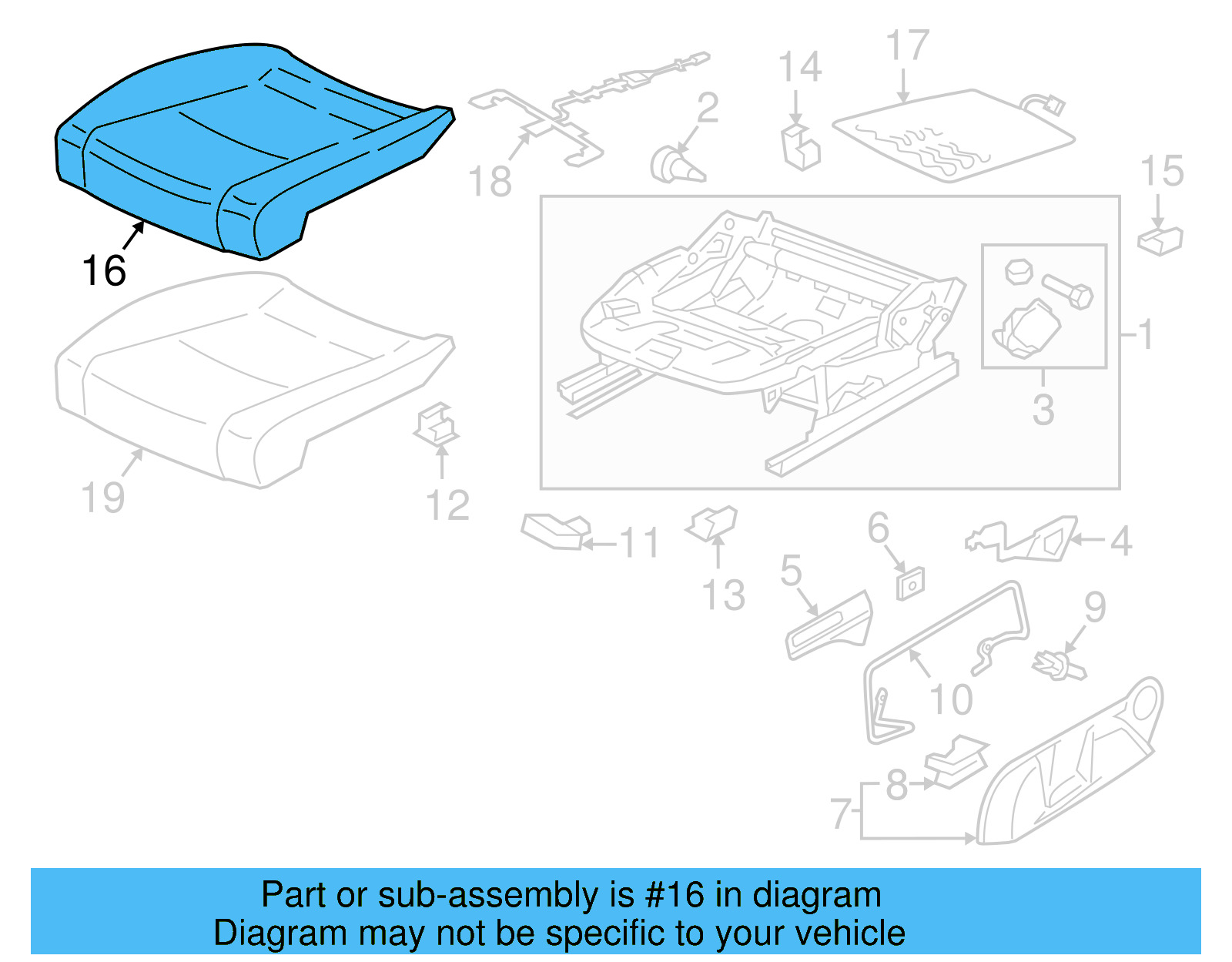 16
18
2
14
17
15
1
3
19
12
11
13
6
4
5
9
10
8
7

Part or sub-assembly is #16 in diagram
Diagram may not be specific to your vehicle