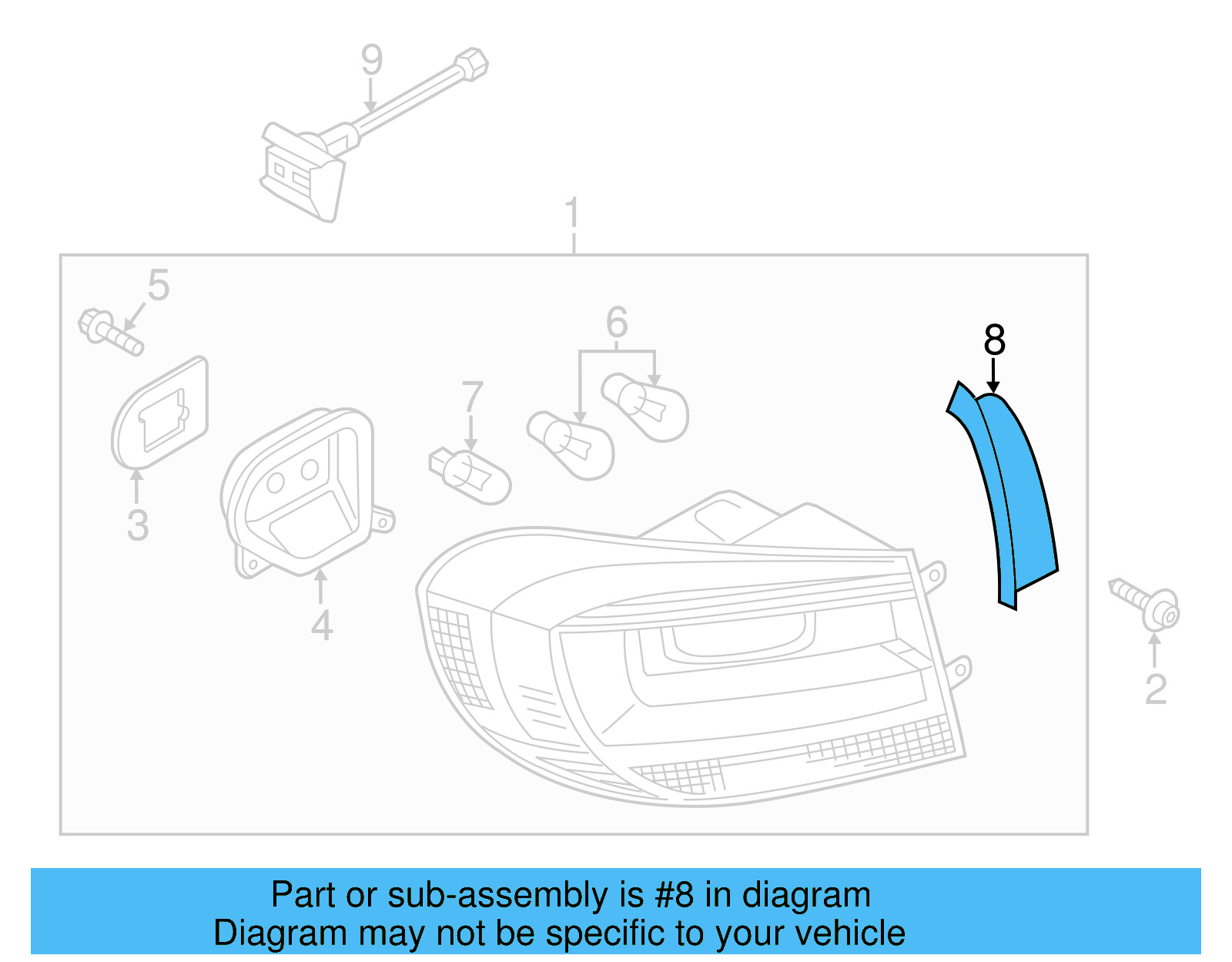 9

1

5

6

8

7

3

4

2

Part or sub-assembly is #8 in diagram
Diagram may not be specific to your vehicle