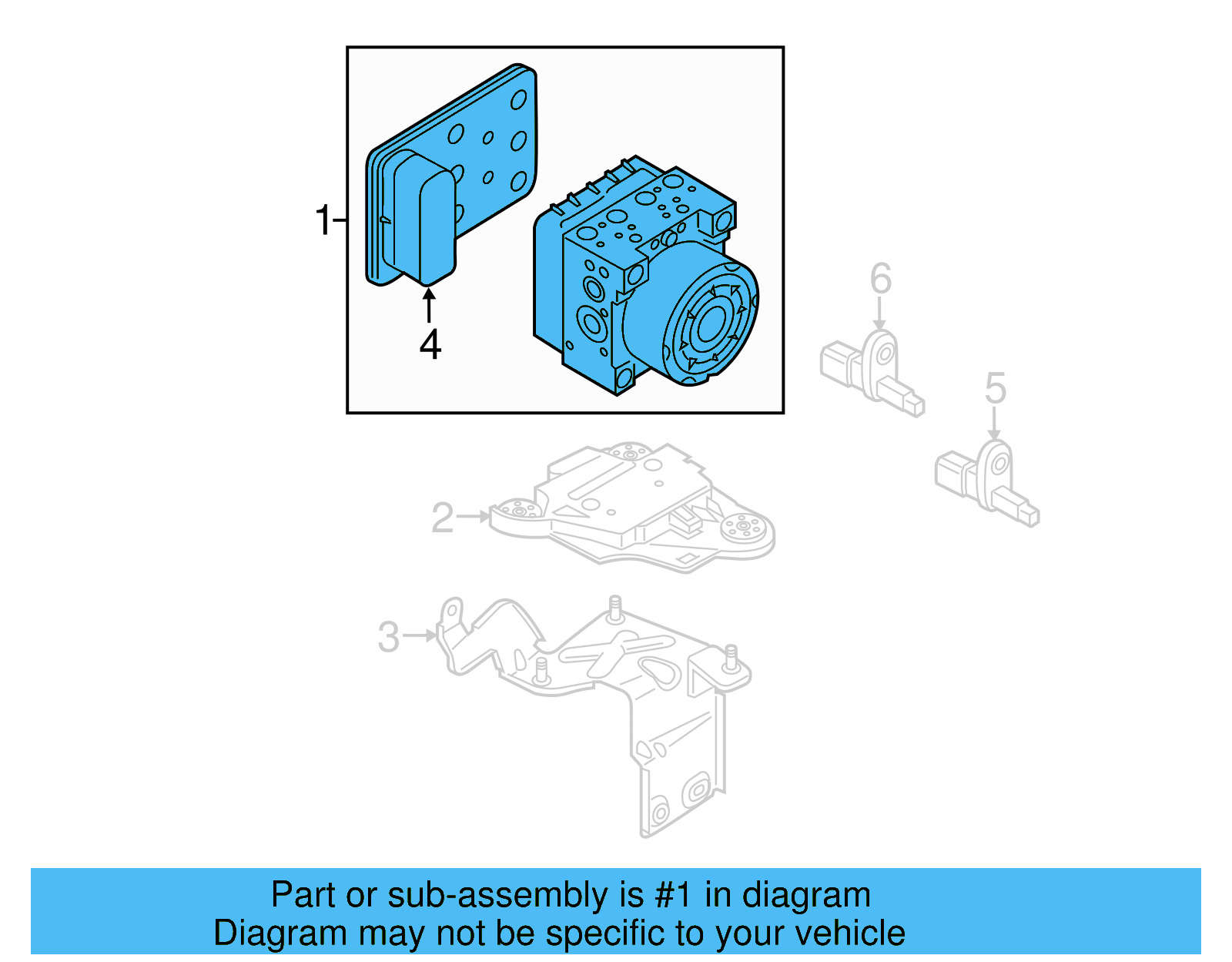 1
4
6
5
2
3

Part or sub-assembly is #1 in diagram
Diagram may not be specific to your vehicle