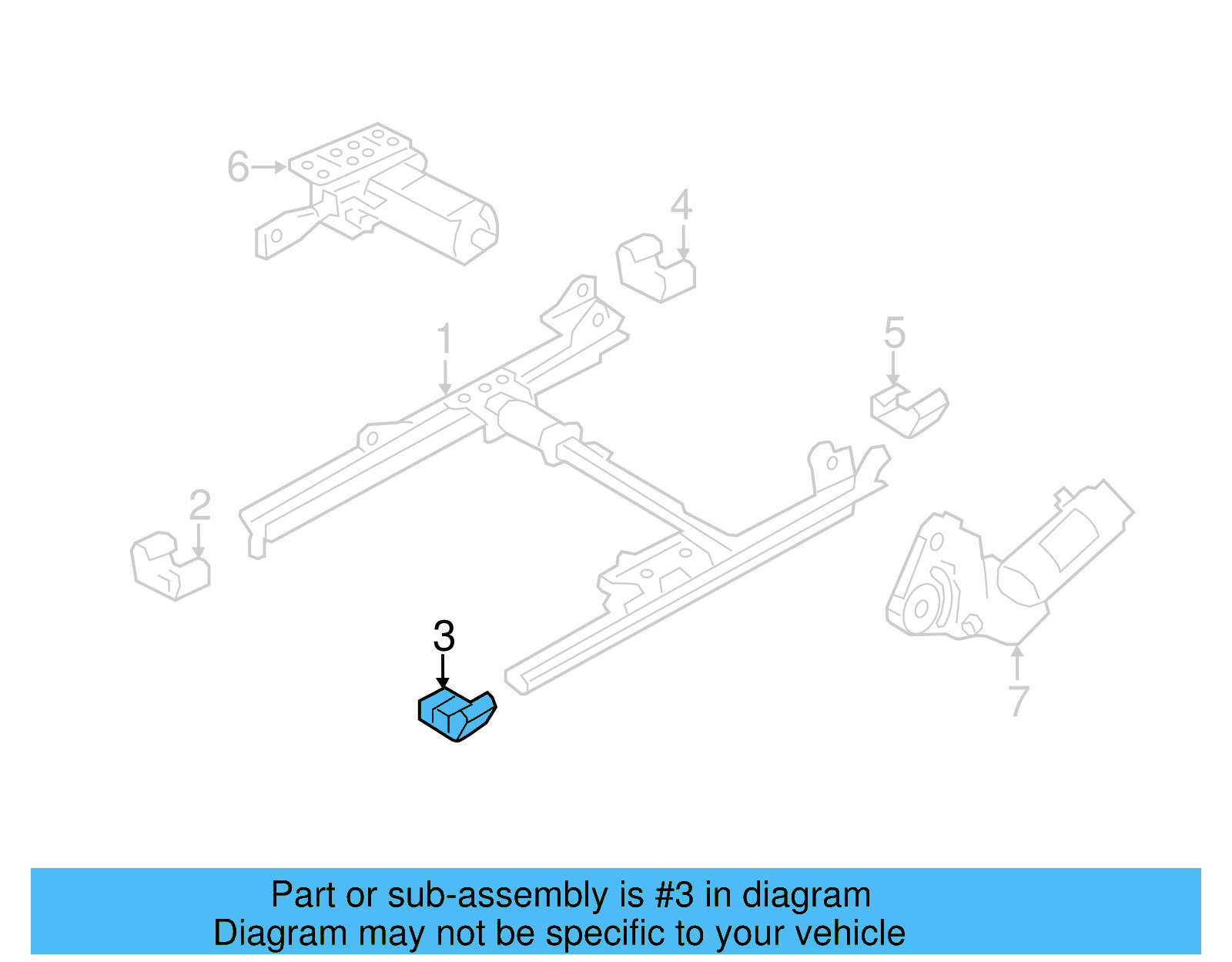 6
4
1
5
2
3
7

Part or sub-assembly is #3 in diagram
Diagram may not be specific to your vehicle