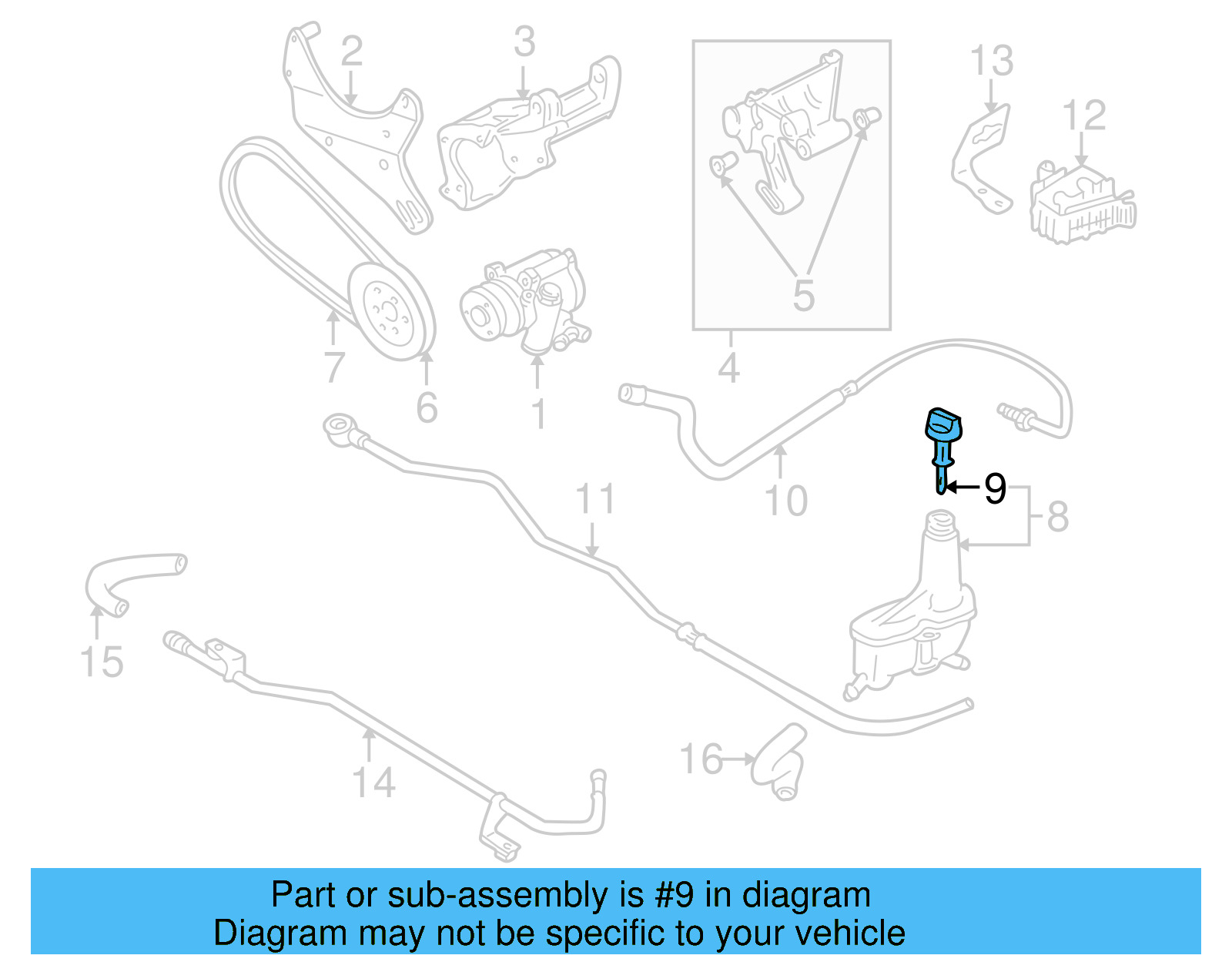 2
3
13
12
5
4
7
6
1
10
9
8
11
15
14
16

Part or sub-assembly is #9 in diagram
Diagram may not be specific to your vehicle