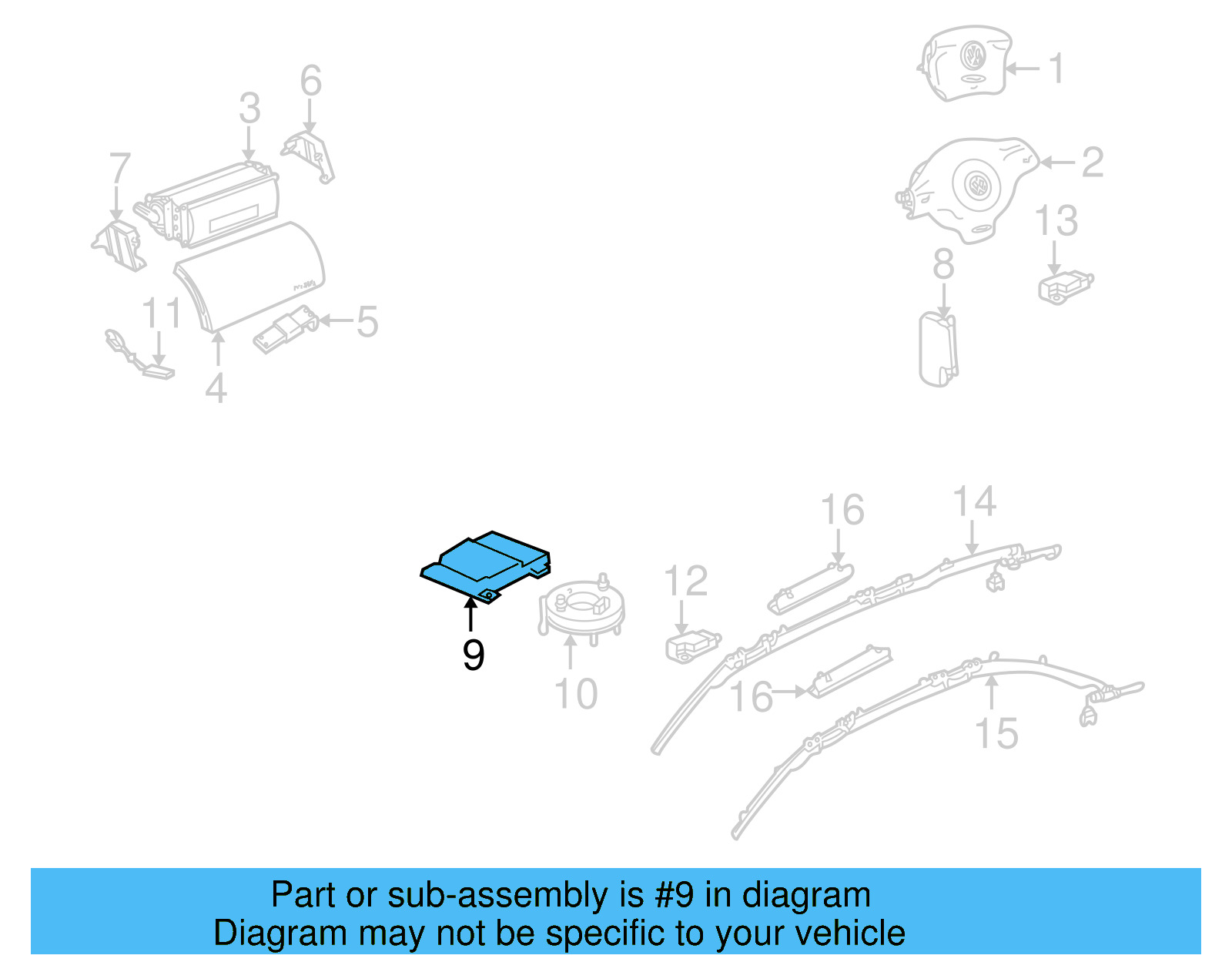 6
3
7
11
5
4
1
2
13
8
16
14
12
9
10
16
15

Part or sub-assembly is #9 in diagram
Diagram may not be specific to your vehicle