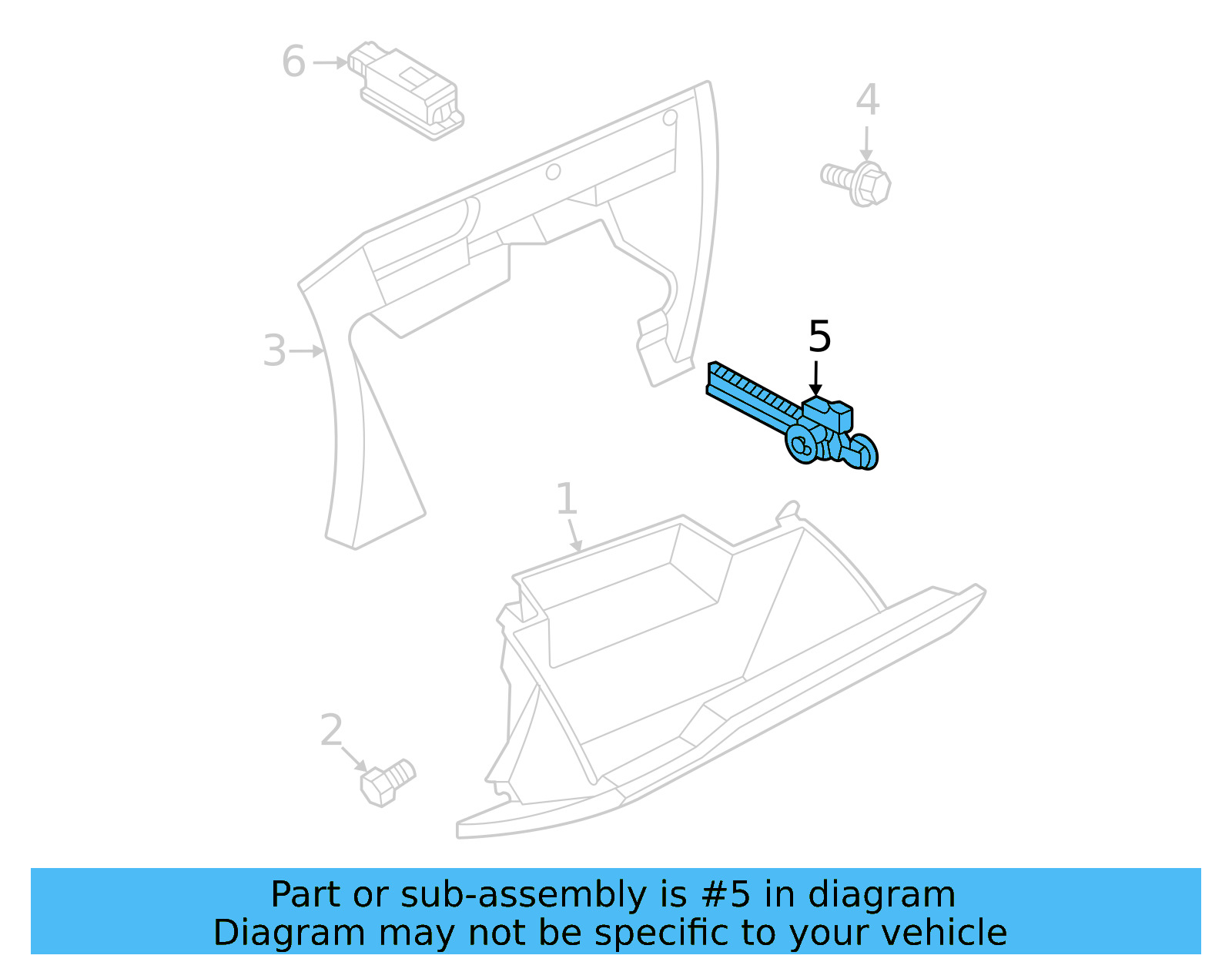 6
4
3
5
1
2
Part or sub-assembly is #5 in diagram
Diagram may not be specific to your vehicle