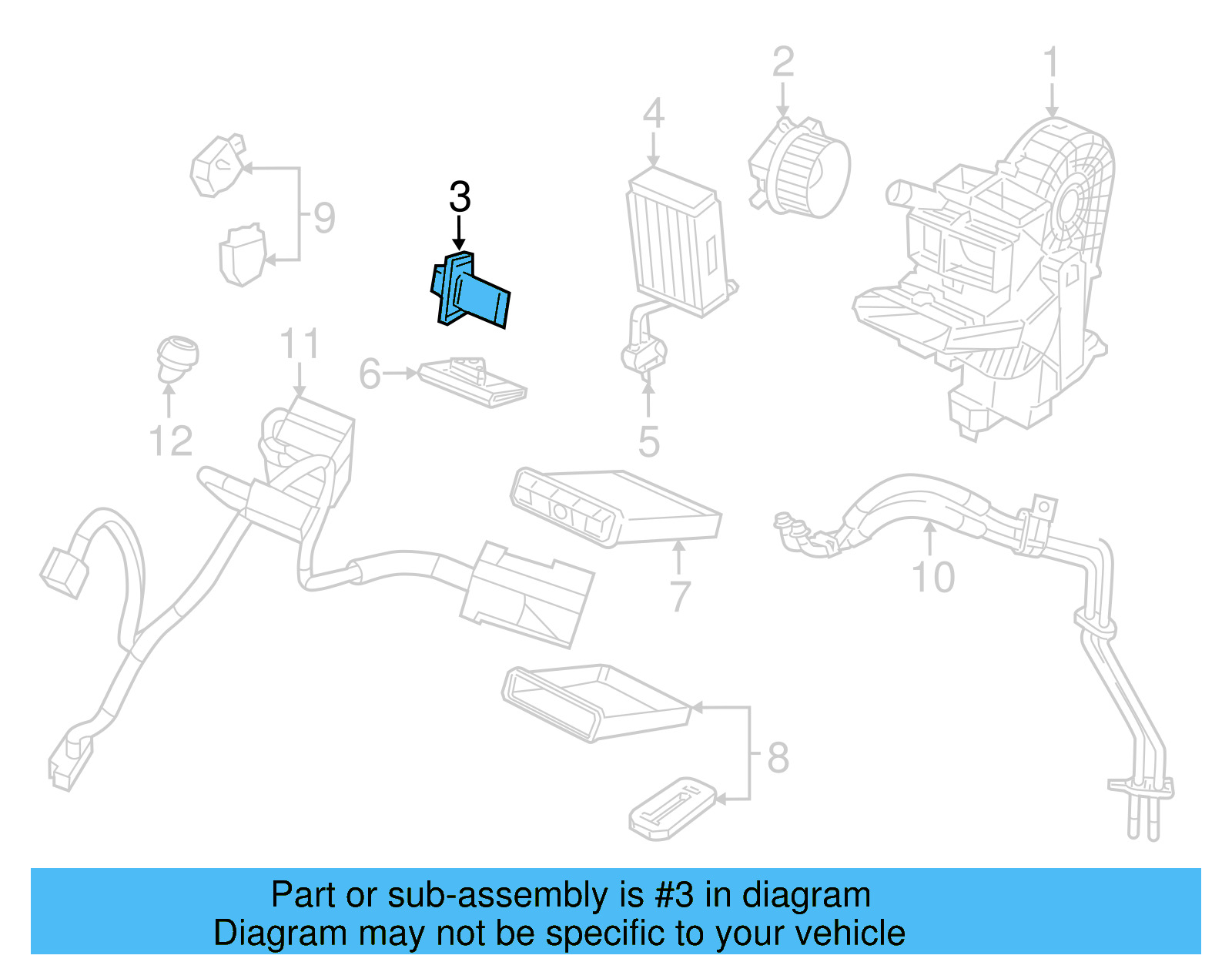 2
1
4
3
9
11
6
12
5
7
10
8

Part or sub-assembly is #3 in diagram
Diagram may not be specific to your vehicle