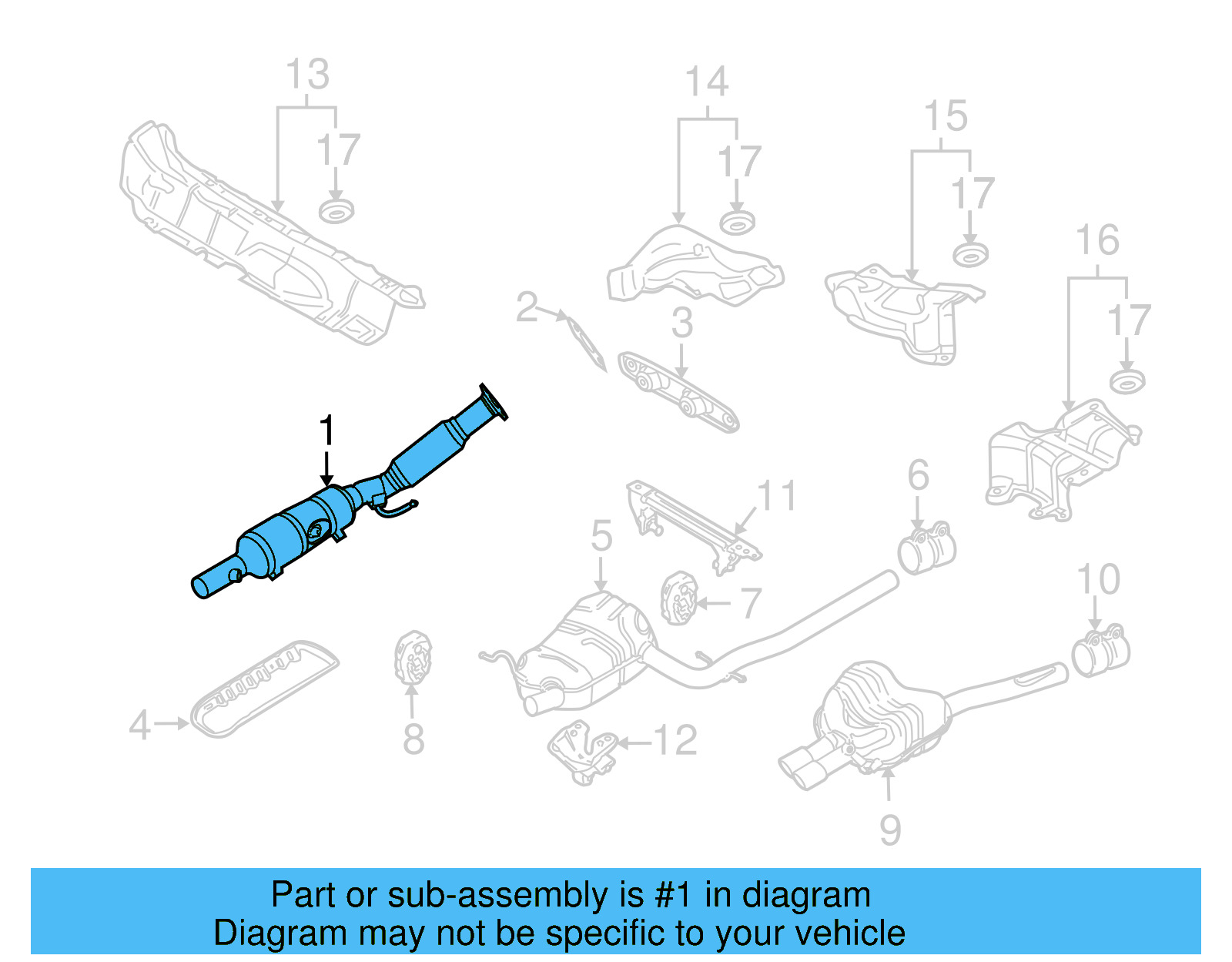 13
17
14
17
15
17
16
17
2
3
1
11
6
5
7
10
4
8
12
9

Part or sub-assembly is #1 in diagram
Diagram may not be specific to your vehicle