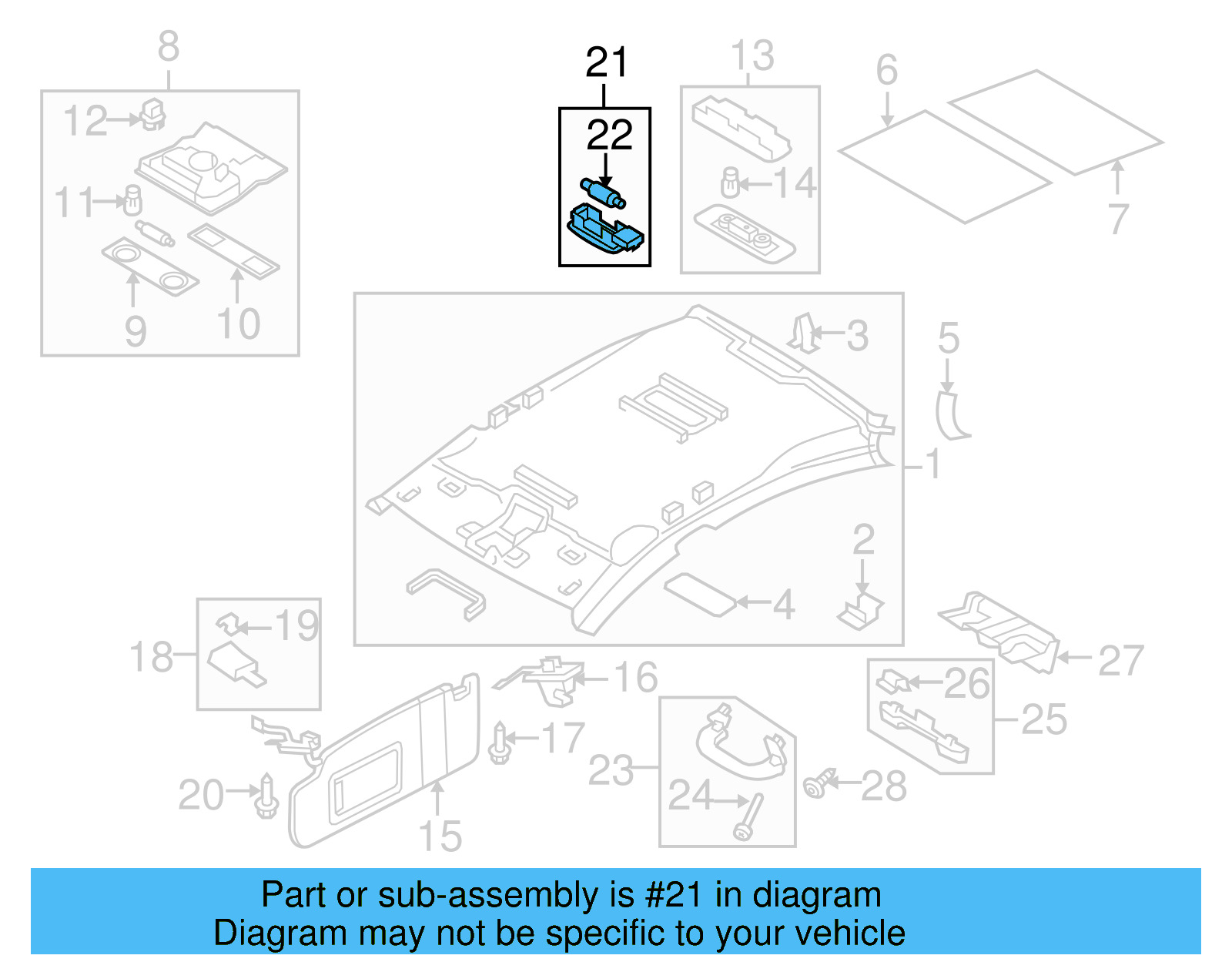 8
12
11
9
10
21
22
13
14
6
7
3
5
1
2
4
19
18
16
17
20
15
23
24
28
26
25
27

Part or sub-assembly is #21 in diagram
Diagram may not be specific to your vehicle