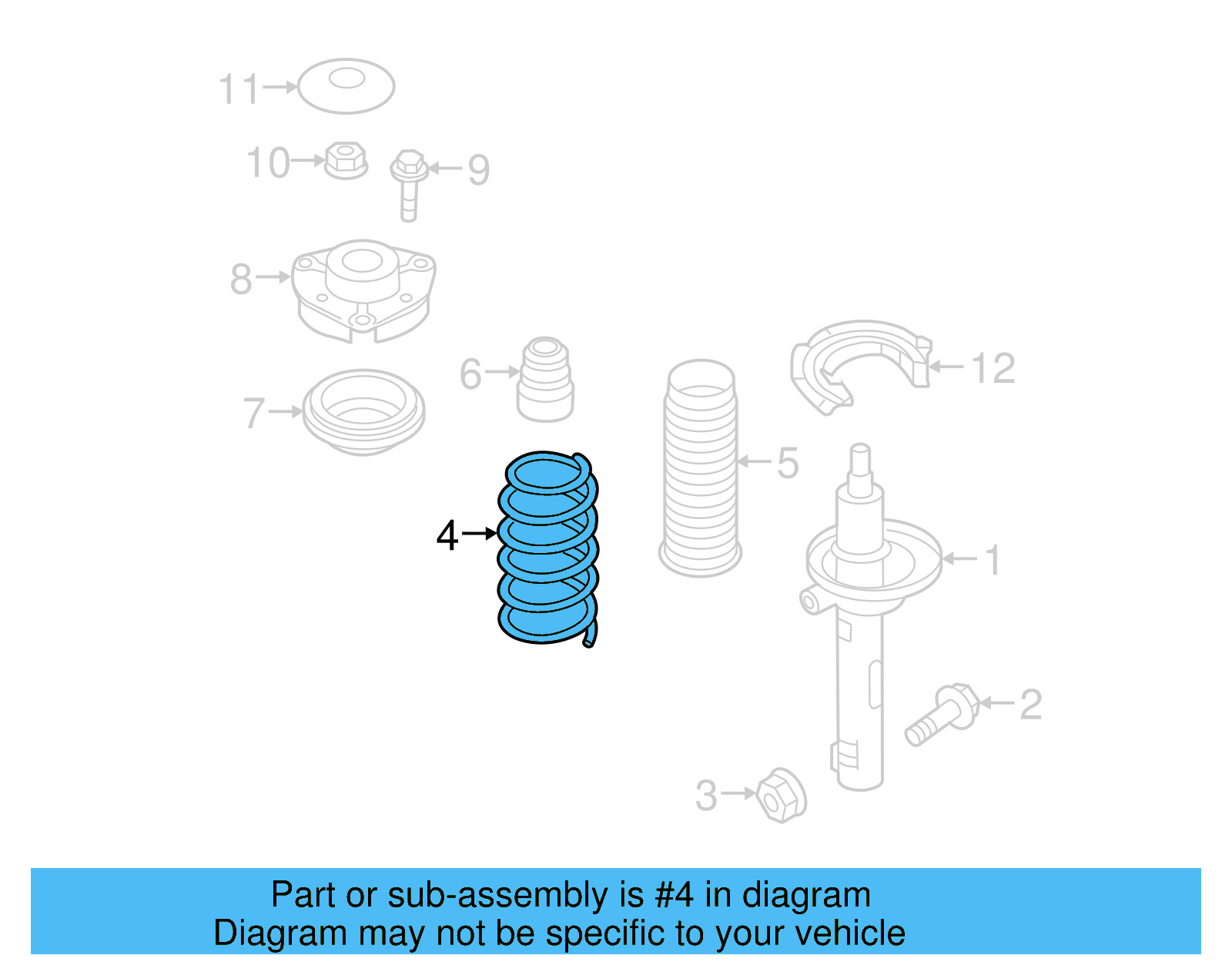 11
10
9
8
6
12
7
5
4
1
2
3

Part or sub-assembly is #4 in diagram
Diagram may not be specific to your vehicle