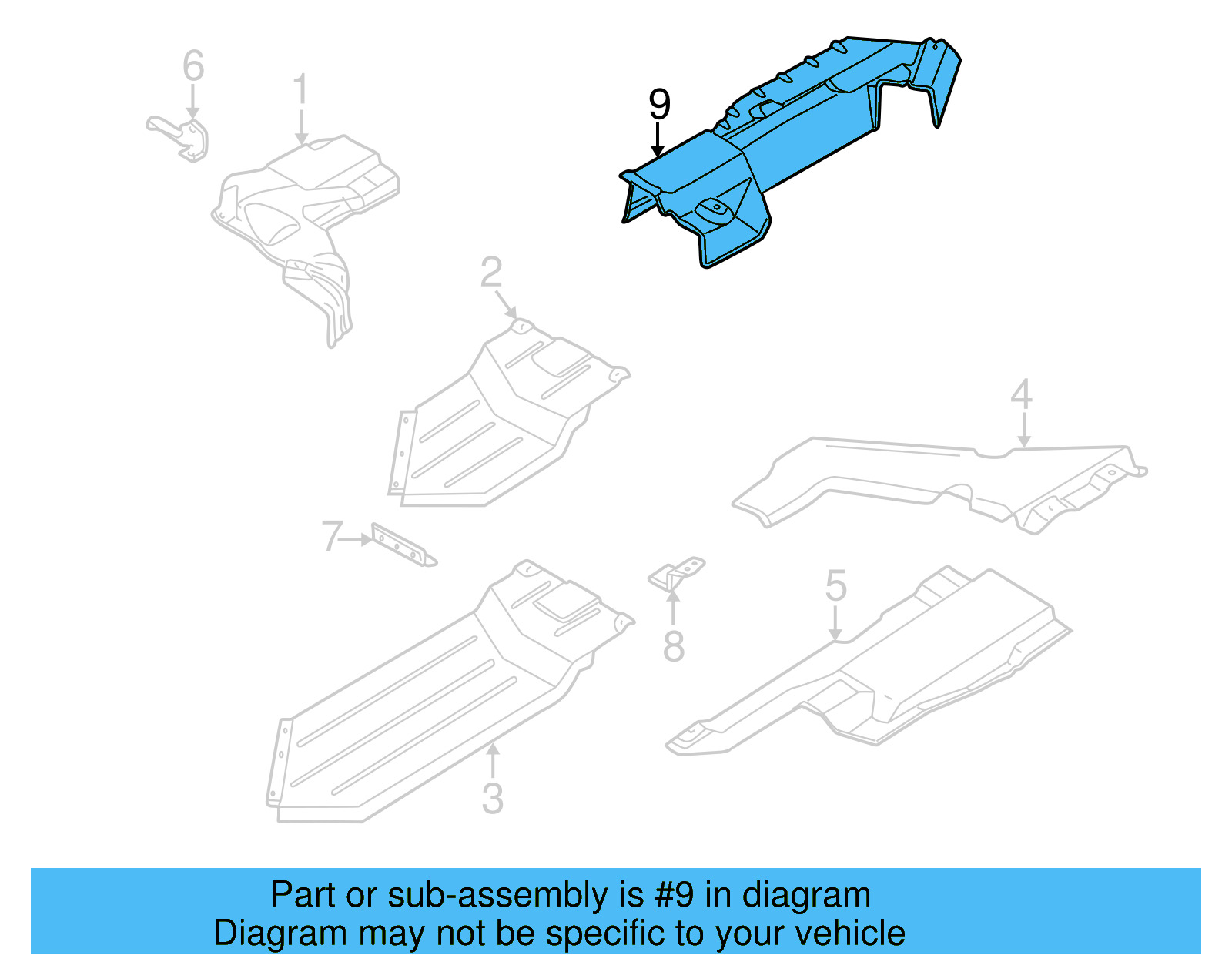 6
1
9
2
4
7
8
5
3

Part or sub-assembly is #9 in diagram
Diagram may not be specific to your vehicle