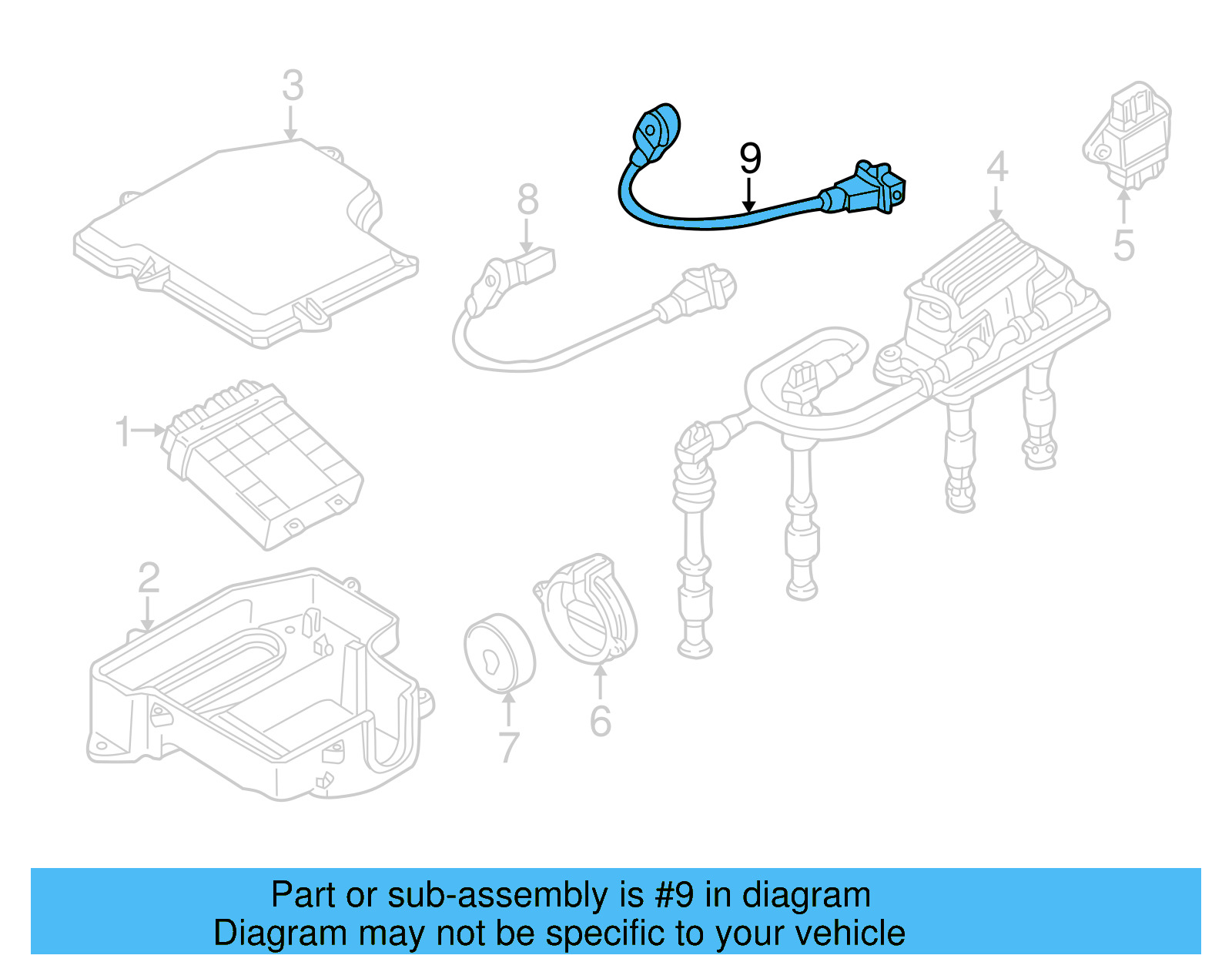 3
9
8
4
5
1
2
7
6

Part or sub-assembly is #9 in diagram
Diagram may not be specific to your vehicle