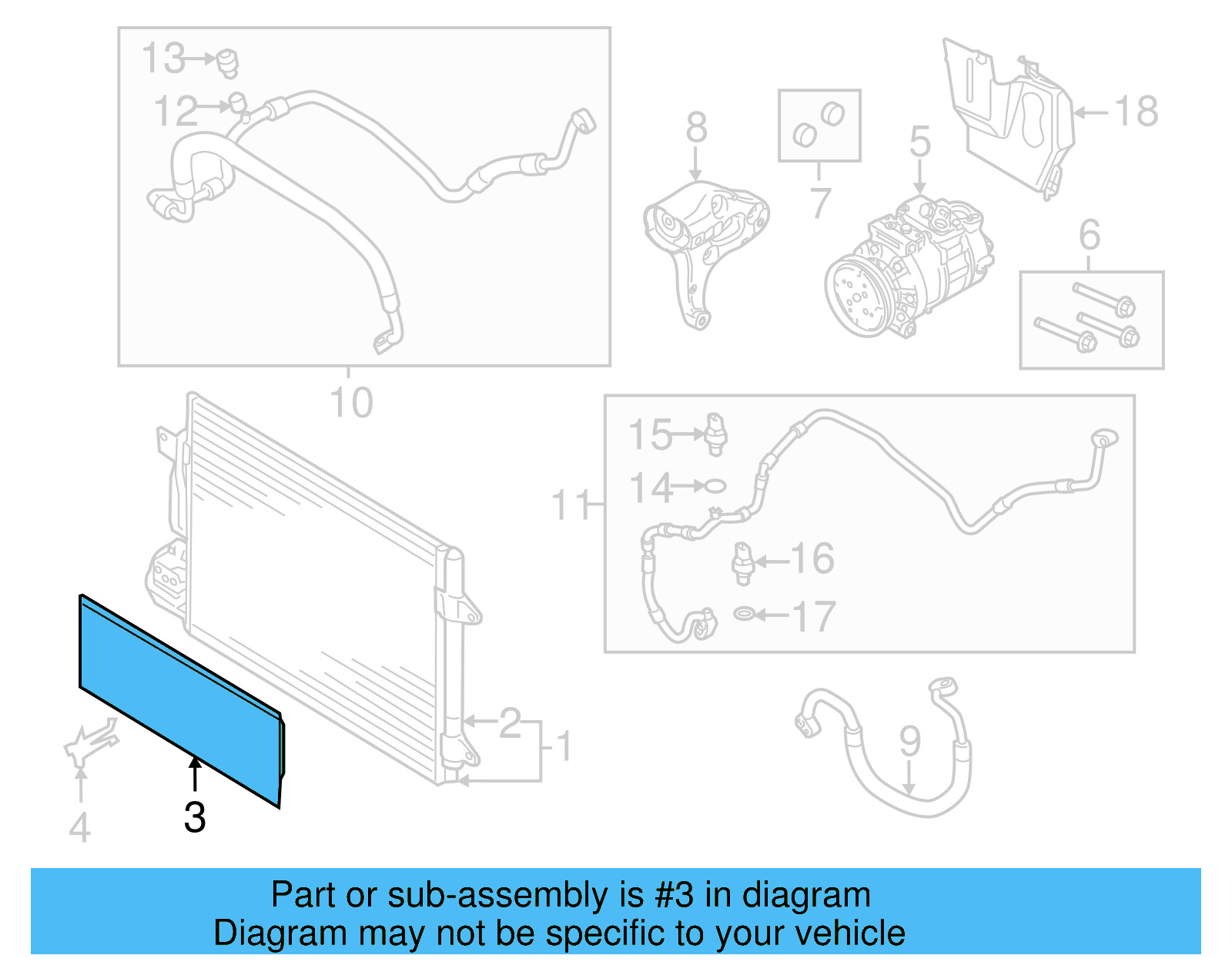 13
12
10
8
7
5
18
6
15
14
11
16
17
2
1
9
4
3

Part or sub-assembly is #3 in diagram
Diagram may not be specific to your vehicle