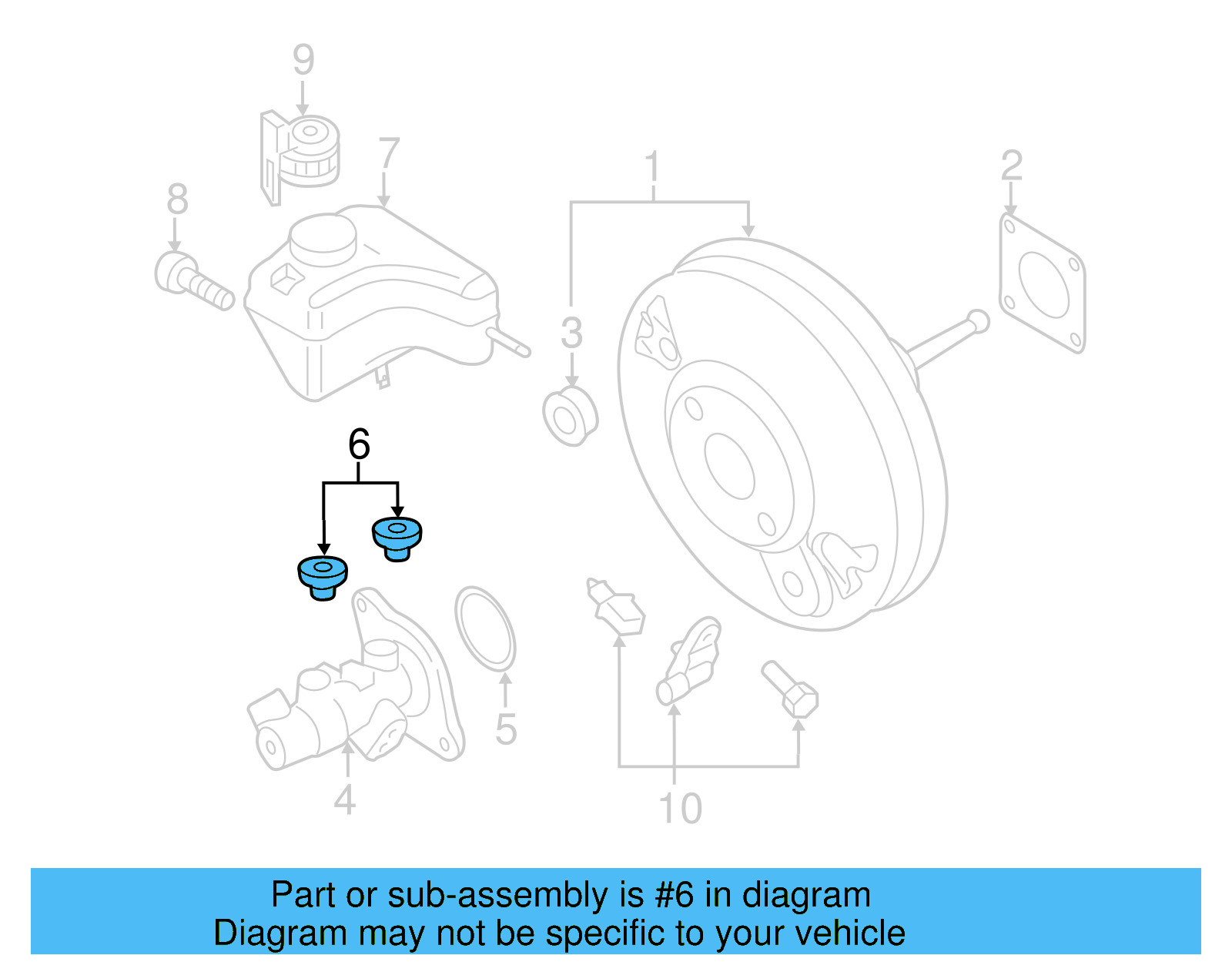 9
7
8
1
2
3
6
5
4
10

Part or sub-assembly is #6 in diagram
Diagram may not be specific to your vehicle